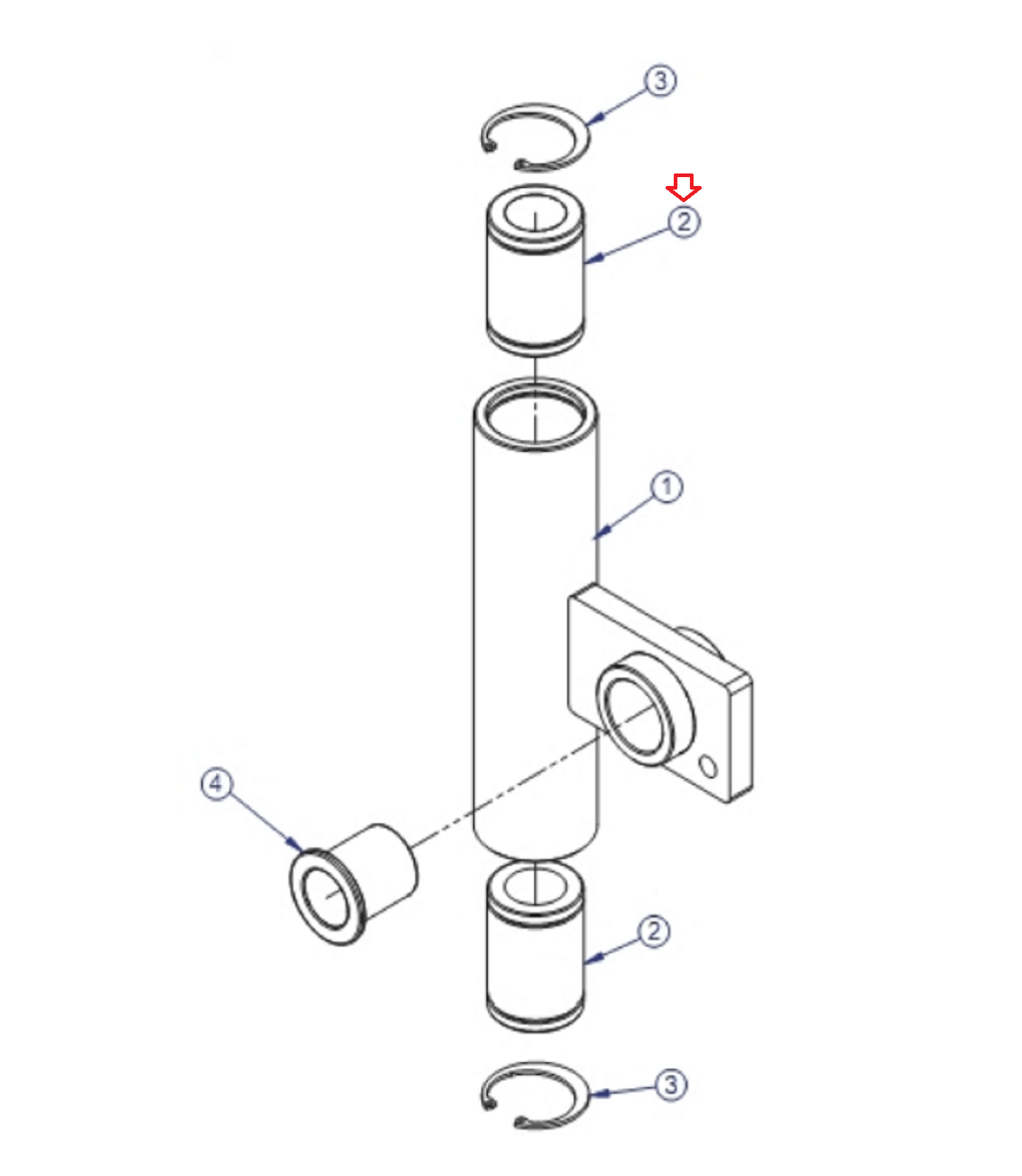 3

2

1

4

2

3