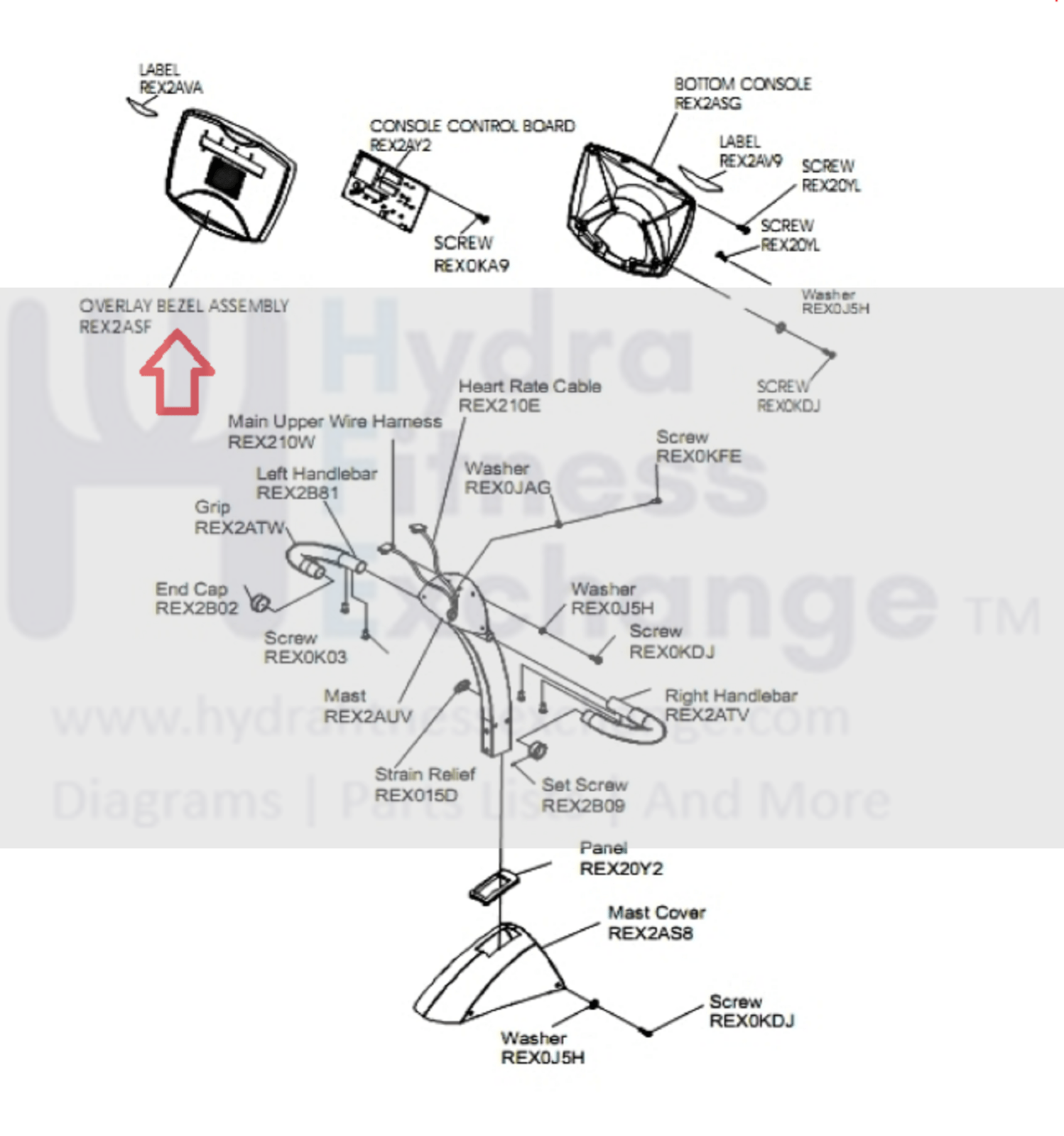 LABEL
REX2AVA

CONSOLE CONTROL BOARD
REX2AY2

BOTTOM CONSOLE
REX2ASG

LABEL
REX2AV9

SCREW
REX20YL

SCREW
REX20YL

SCREW
REX0KA9

OVERLAY BEZEL ASSEMBLY
REX2ASF

Washer
REX0J5H

SCREW
REX0KDJ

Hydra Fitness Exchange TM
www.hydrafitnessexchange.com
Diagrams | Parts Lists | And More

Heart Rate Cable
REX210E

Main Upper Wire Harness
REX210W

Screw
REX0KFE

Left Handlebar
REX2B81

Washer
REX0JAG

Grip
REX2ATW

End Cap
REX2B02

Washer
REX0J5H

Screw
REX0KDJ

Screw
REX0K03

Mast
REX2AUV

Right Handlebar
REX2ATV

Strain Relief
REX015D

Set Screw
REX2B09

Panel
REX20Y2

Mast Cover
REX2AS8

Screw
REX0KDJ

Washer
REX0J5H