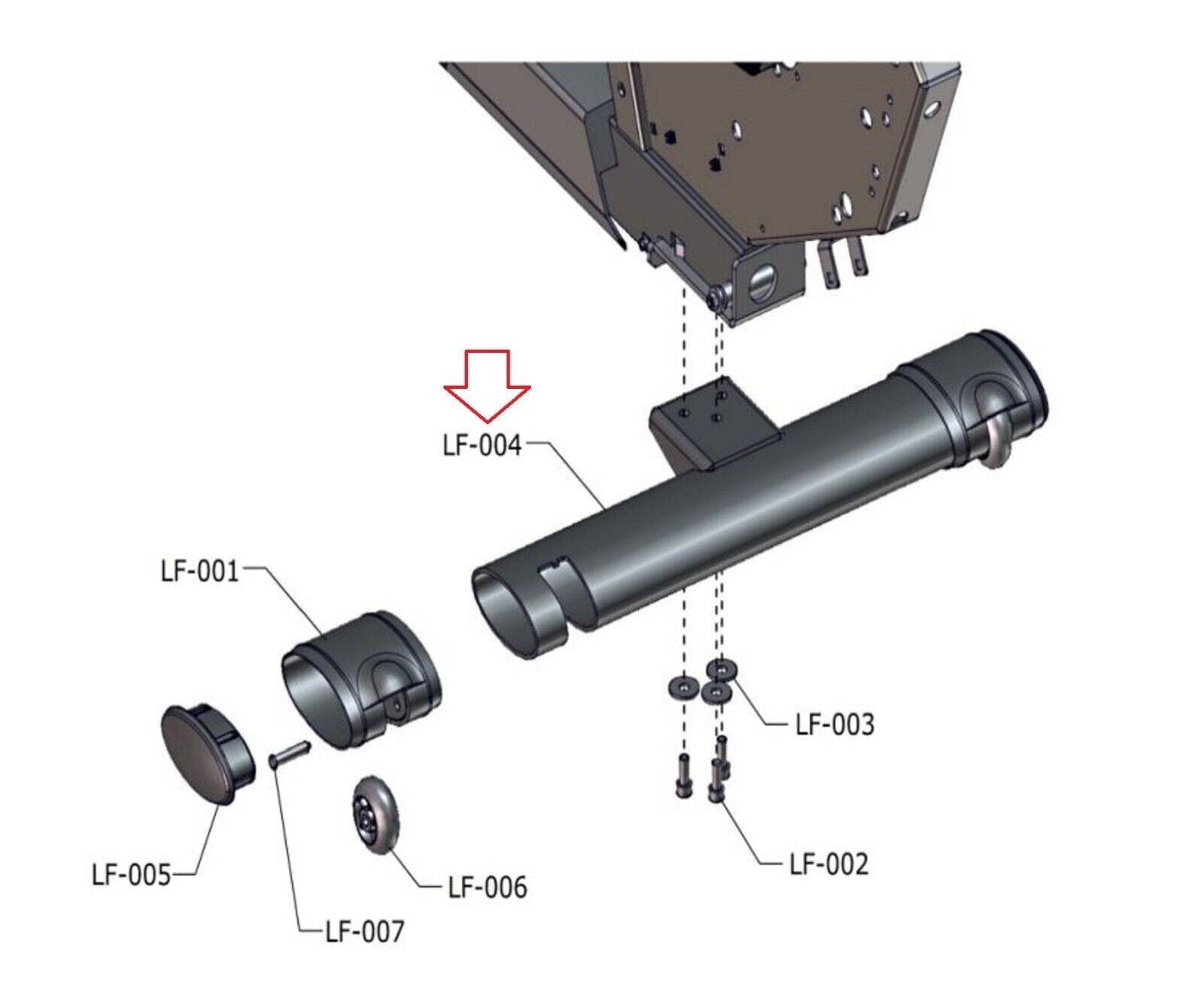 LF-004

LF-001

LF-003

LF-005

LF-006

LF-002

LF-007