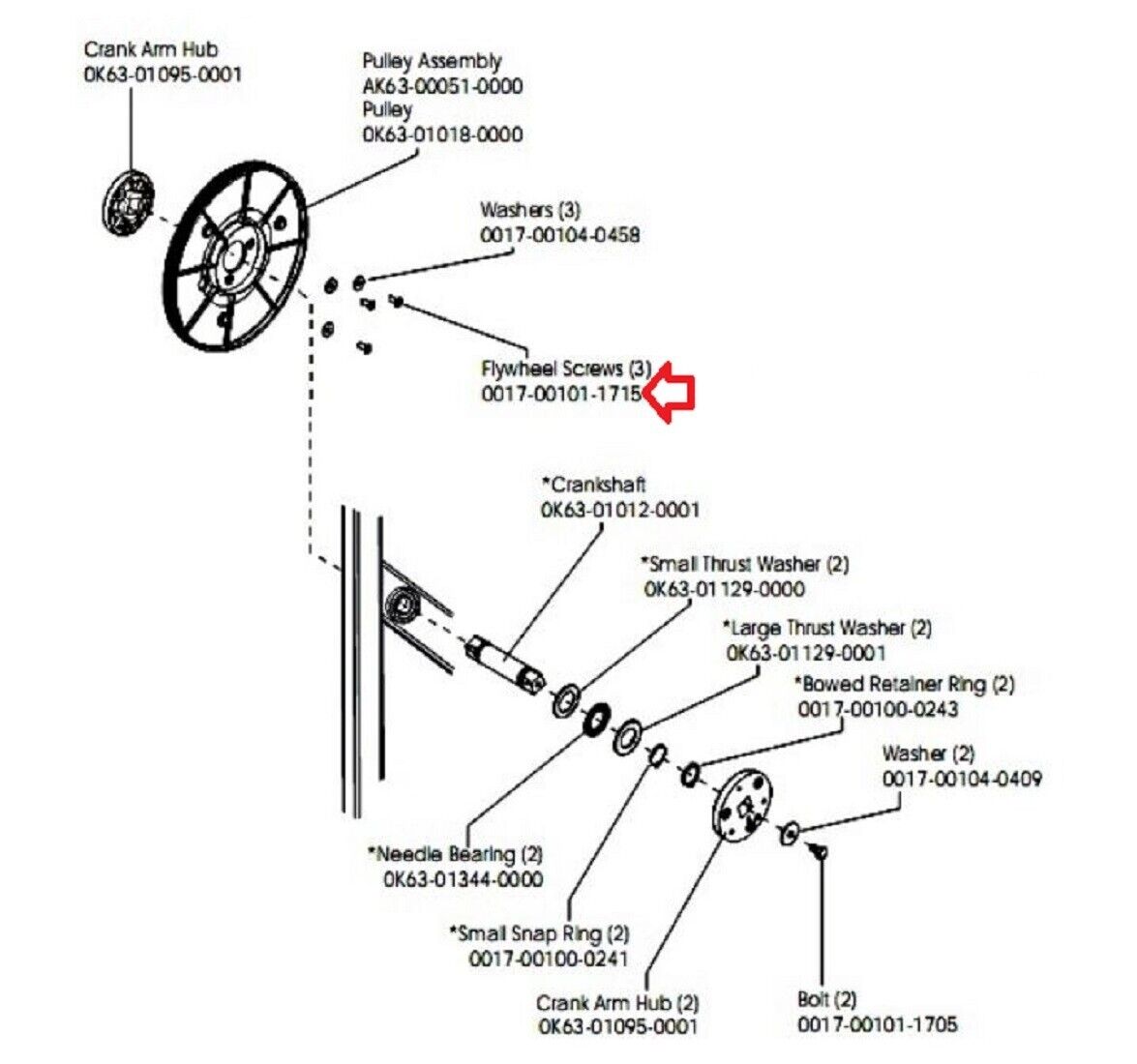 Crank Arm Hub
0K63-01095-0001

Pulley Assembly
AK63-00051-0000
Pulley
0K63-01018-0000

Washers (3)
0017-00104-0458

Flywheel Screws (3)
0017-00101-1715

*Crankshaft
0K63-01012-0001

*Small Thrust Washer (2)
0K63-01129-0000

*Large Thrust Washer (2)
0K63-01129-0001

*Bowed Retainer Ring (2)
0017-00100-0243

Washer (2)
0017-00104-0409

*Needle Bearing (2)
0K63-01344-0000

*Small Snap Ring (2)
0017-00100-0241

Crank Arm Hub (2)
0K63-01095-0001

Bolt (2)
0017-00101-1705