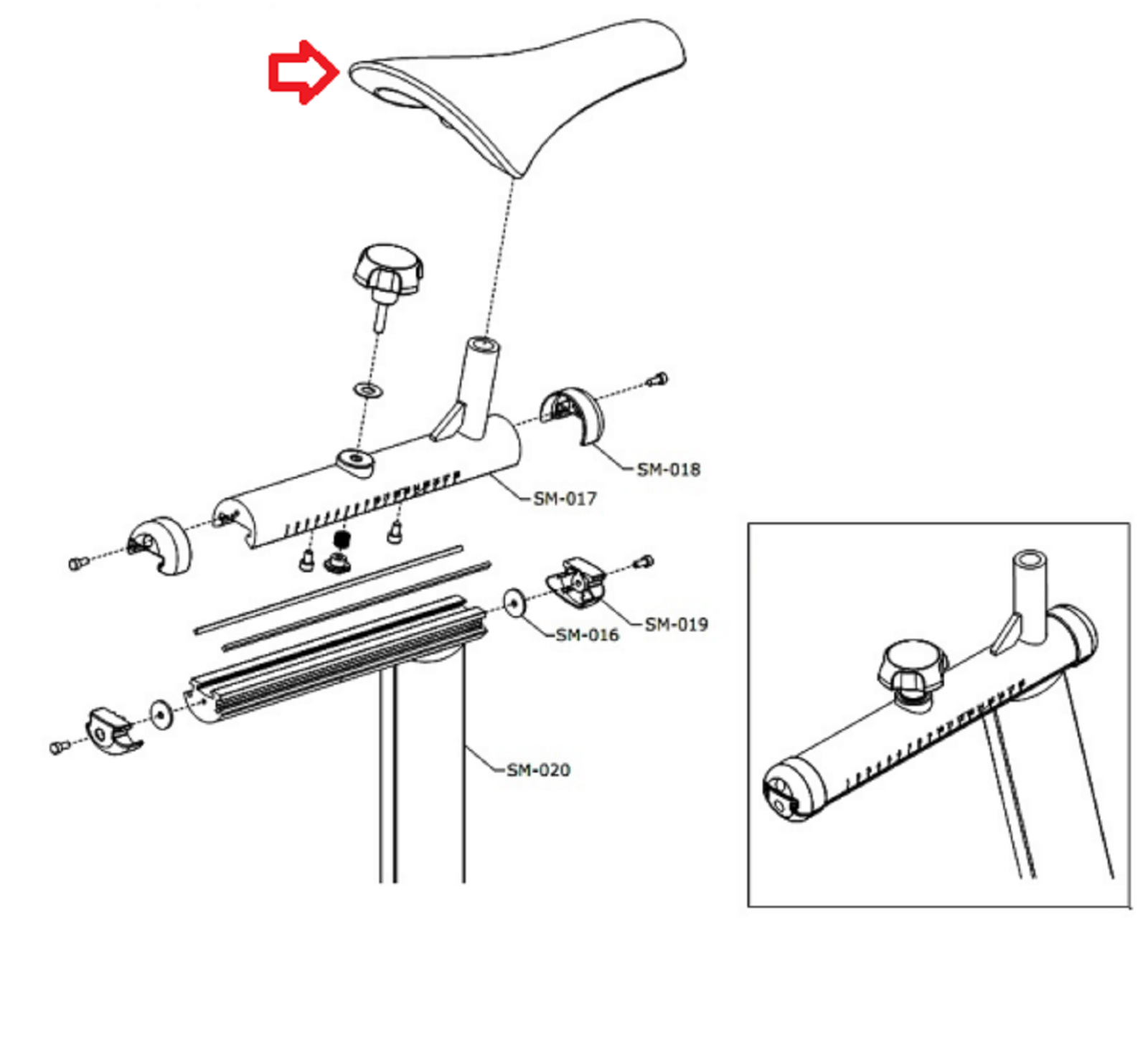 SM-018
SM-017
SM-019
SM-016
SM-020