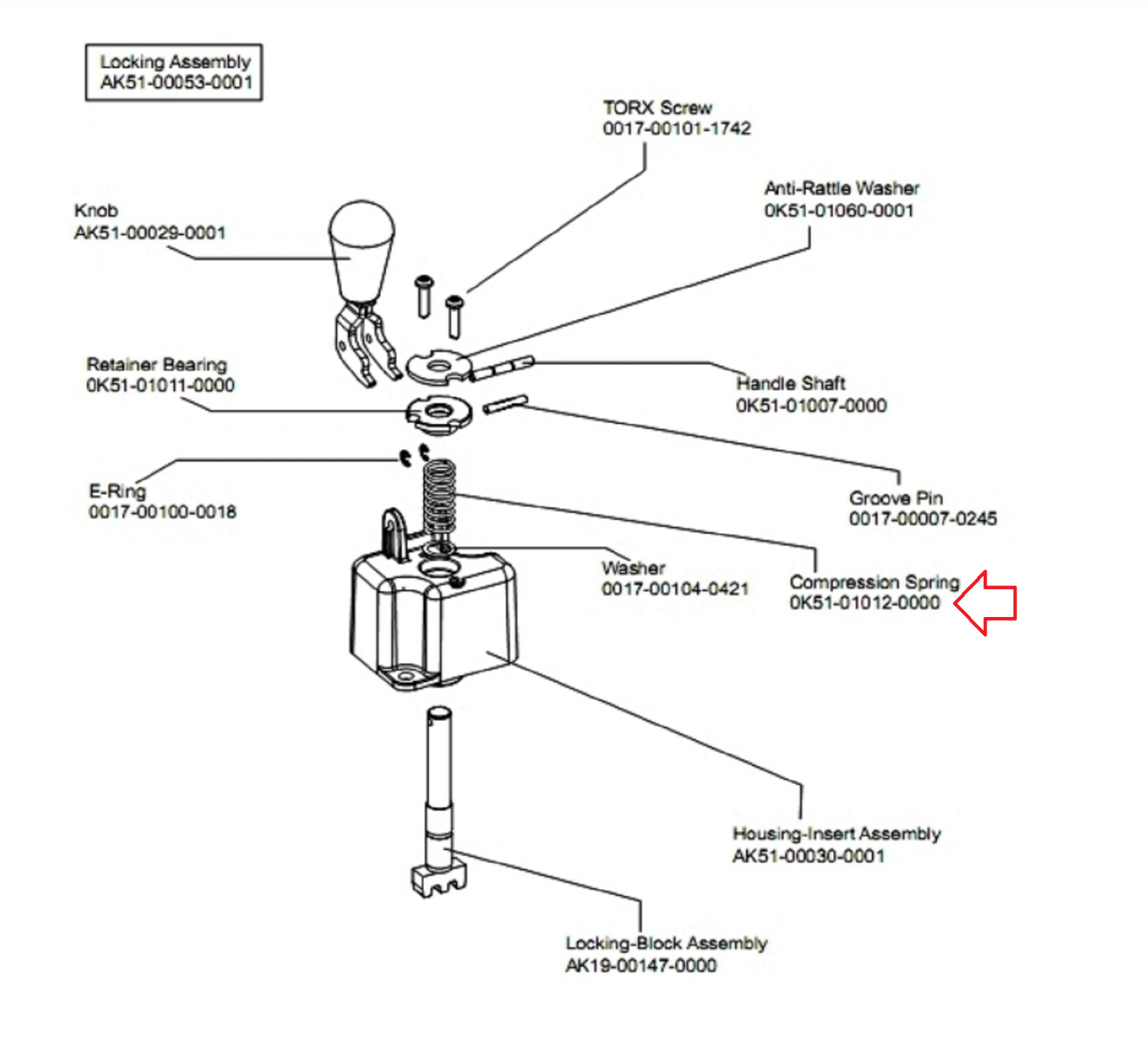 Locking Assembly
AK51-00053-0001

TORX Screw
0017-00101-1742

Anti-Rattle Washer
0K51-01060-0001

Knob
AK51-00029-0001

Retainer Bearing
0K51-01011-0000

Handle Shaft
0K51-01007-0000

E-Ring
0017-00100-0018

Groove Pin
0017-00007-0245

Washer
0017-00104-0421

Compression Spring
0K51-01012-0000

Housing-Insert Assembly
AK51-00030-0001

Locking-Block Assembly
AK19-00147-0000