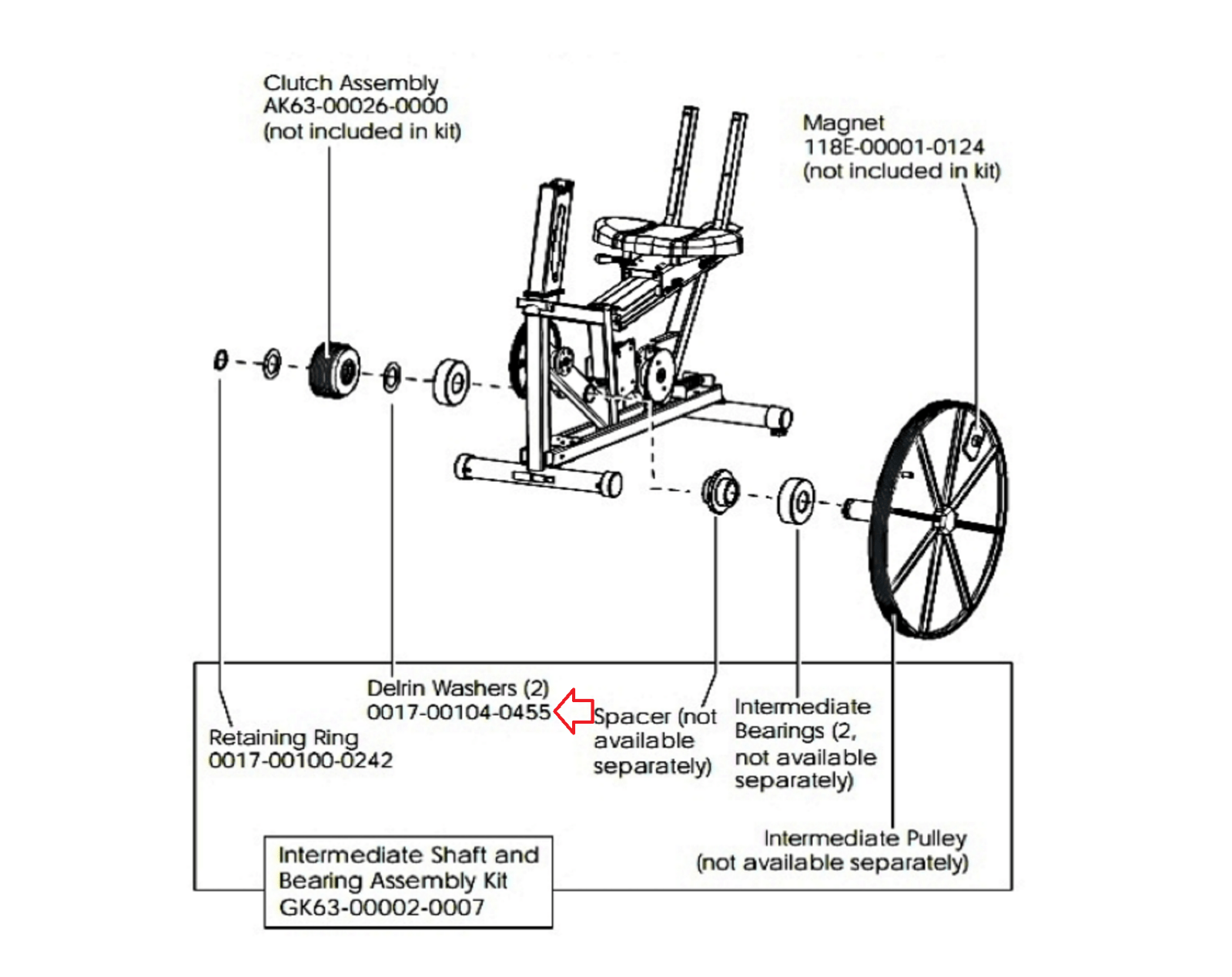 Clutch Assembly
AK63-00026-0000
(not included in kit)

Magnet
118E-00001-0124
(not included in kit)

Delrin Washers (2)
0017-00104-0455

Retaining Ring
0017-00100-0242

Spacer (not available separately)

Intermediate Bearings (2, not available separately)

Intermediate Pulley
(not available separately)

Intermediate Shaft and Bearing Assembly Kit
GK63-00002-0007