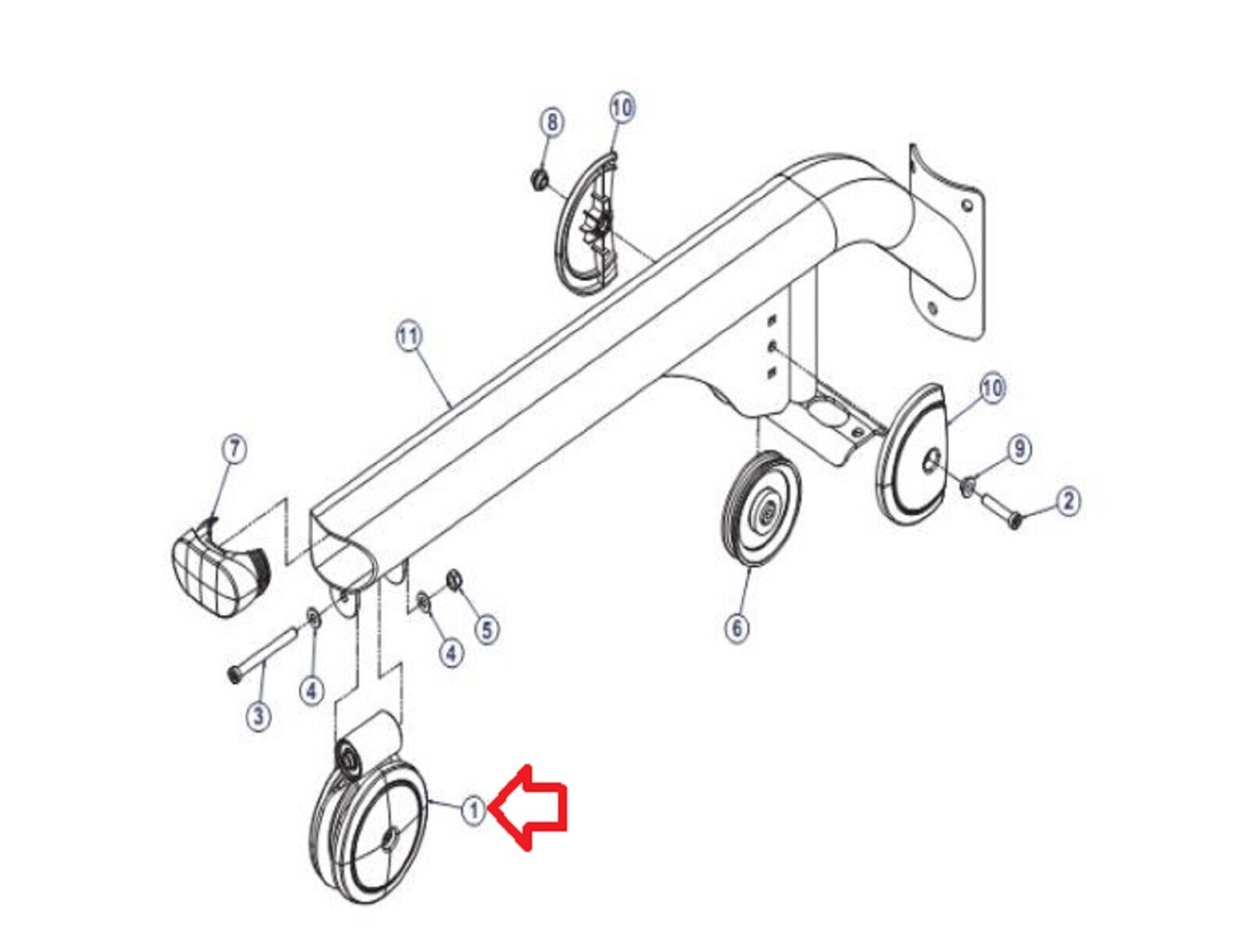 8
10
11
10
9
2
7
6
5
4
4
3
1