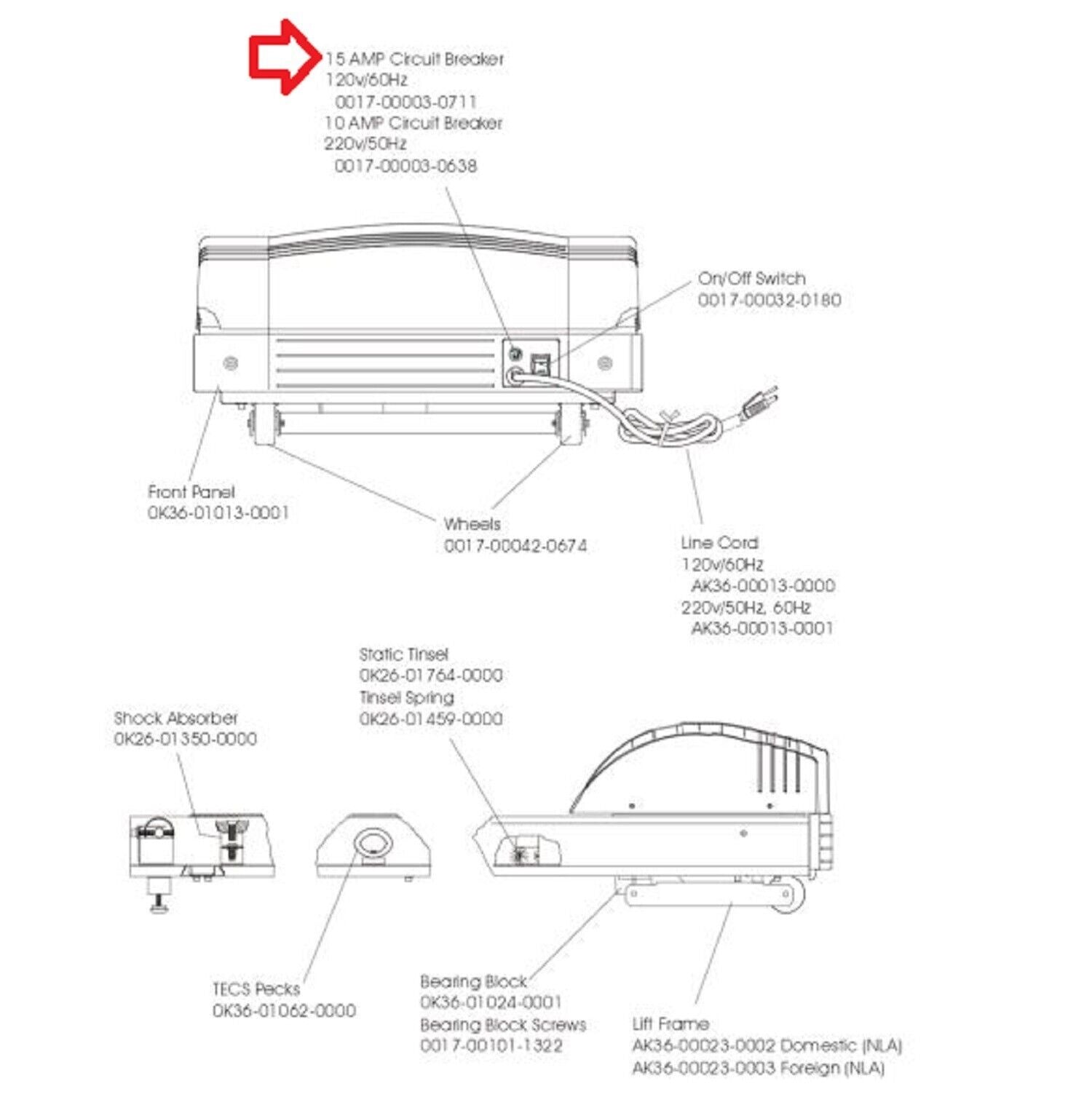 15 AMP Circuit Breaker
120v/60Hz
0017-00003-0711
10 AMP Circuit Breaker
220v/50Hz
0017-00003-0638

On/Off Switch
0017-00032-0180

Front Panel
0K36-01013-0001

Wheels
0017-00042-0674

Line Cord
120v/60Hz
AK36-00013-0000
220v/50Hz, 60Hz
AK36-00013-0001

Static Tinsel
0K26-01764-0000
Tinsel Spring
0K26-01459-0000

Shock Absorber
0K26-01350-0000

TECS Pecks
0K36-01062-0000

Bearing Block
0K36-01024-0001
Bearing Block Screws
0017-00101-1322

Lift Frame
AK36-00023-0002 Domestic (NLA)
AK36-00023-0003 Foreign (NLA)