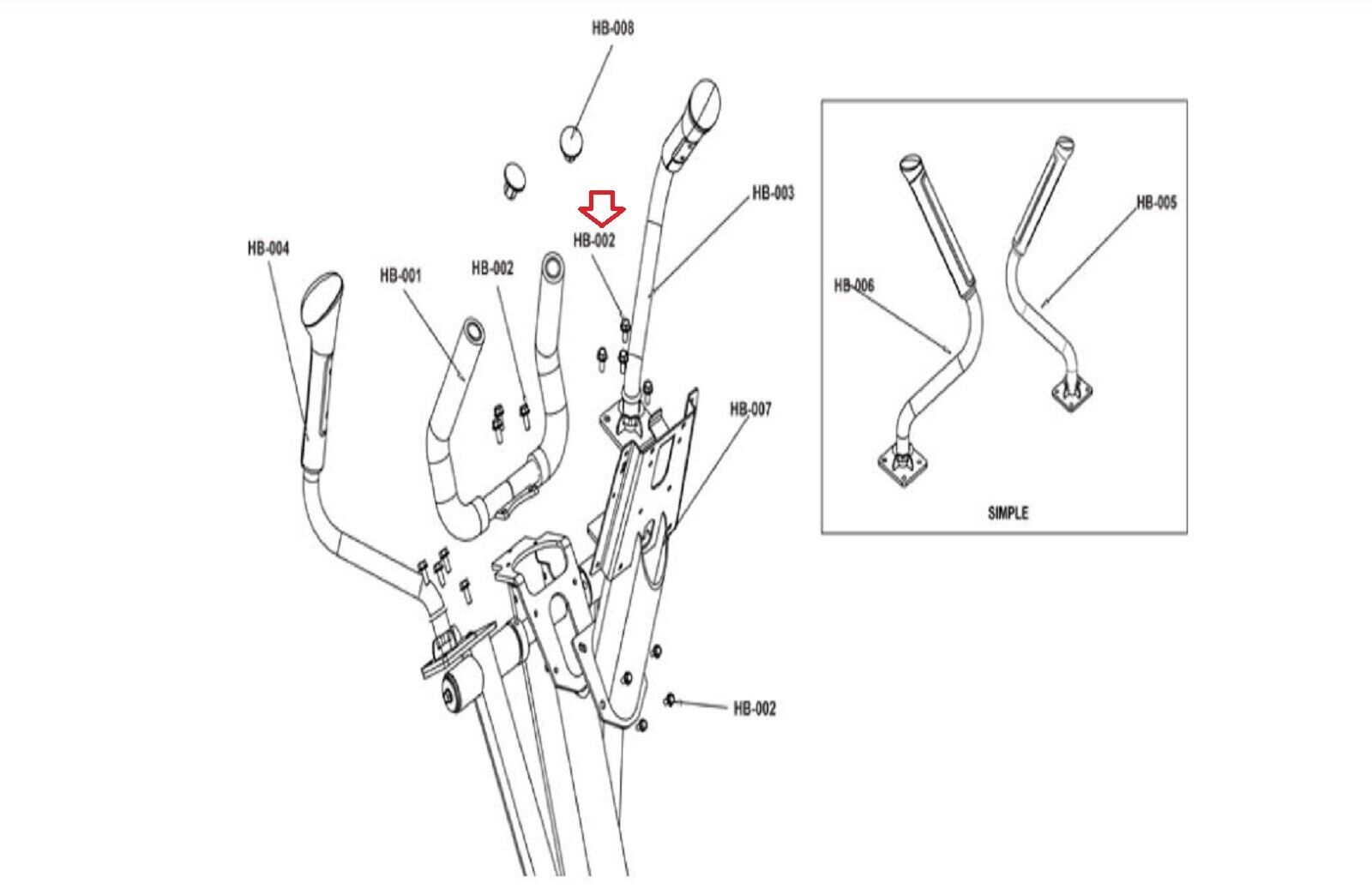 HB-008

HB-003

HB-002

HB-004

HB-001

HB-002

HB-007

HB-002

HB-006

HB-005

SIMPLE