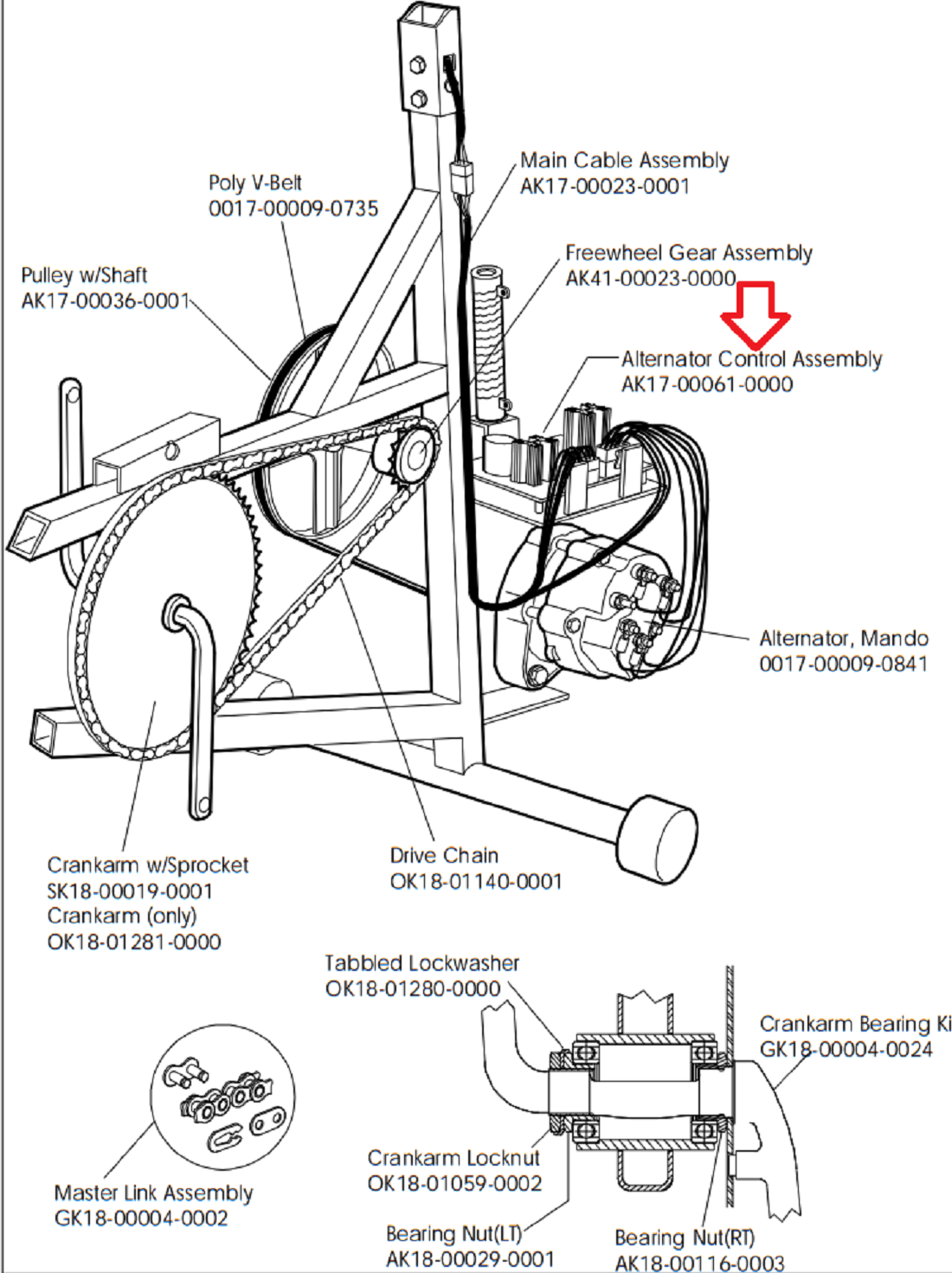 Main Cable Assembly
AK17-00023-0001

Poly V-Belt
0017-00009-0735

Freewheel Gear Assembly
AK41-00023-0000

Pulley w/Shaft
AK17-00036-0001

Alternator Control Assembly
AK17-00061-0000

Alternator, Mando
0017-00009-0841

Crankarm w/Sprocket
SK18-00019-0001
Crankarm (only)
OK18-01281-0000

Drive Chain
OK18-01140-0001

Tabbled Lockwasher
OK18-01280-0000

Crankarm Bearing Ki
GK18-00004-0024

Crankarm Locknut
OK18-01059-0002

Master Link Assembly
GK18-00004-0002

Bearing Nut(LT)
AK18-00029-0001

Bearing Nut(RT)
AK18-00116-0003