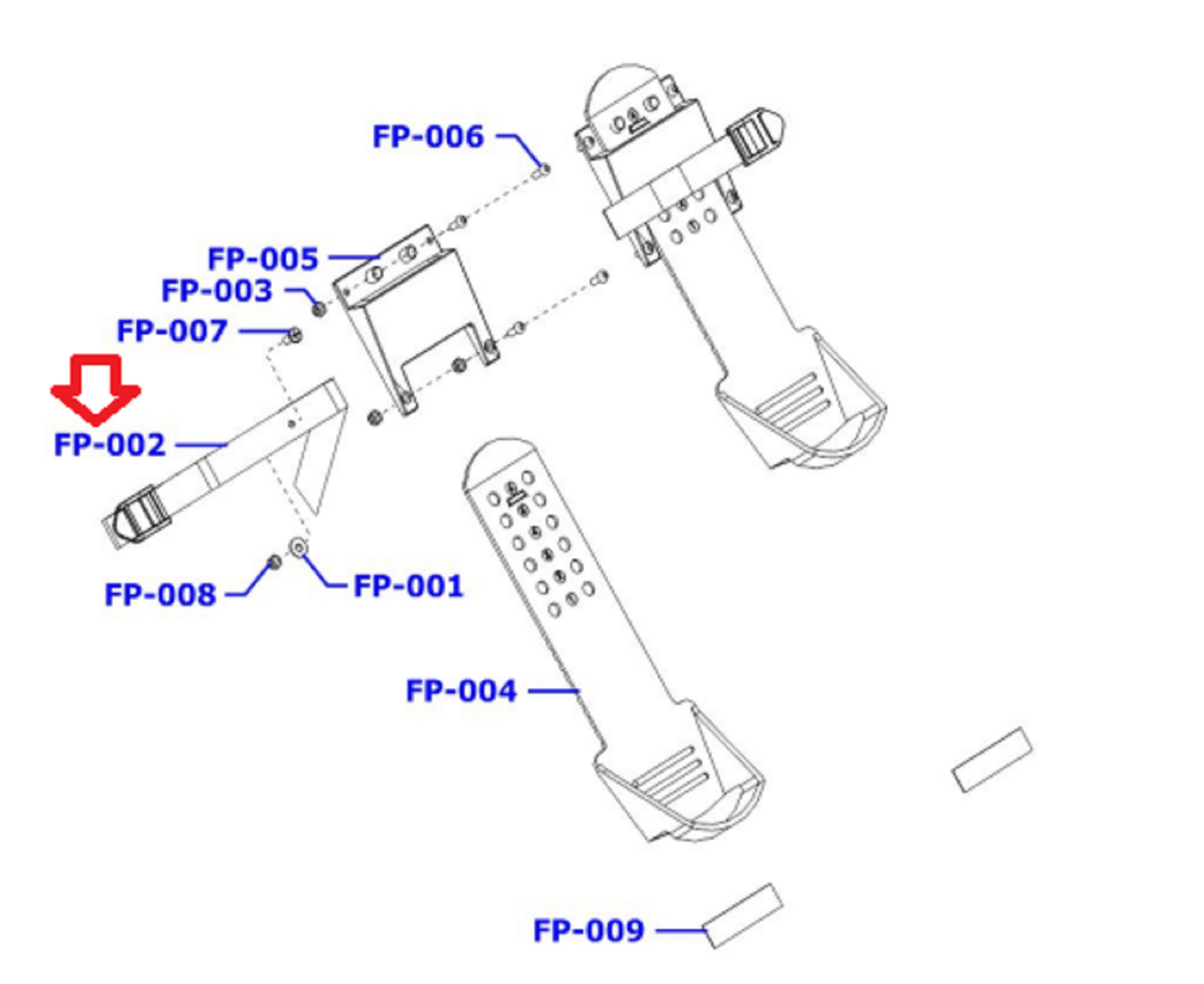 FP-006
FP-005
FP-003
FP-007
FP-002
FP-008
FP-001
FP-004
FP-009