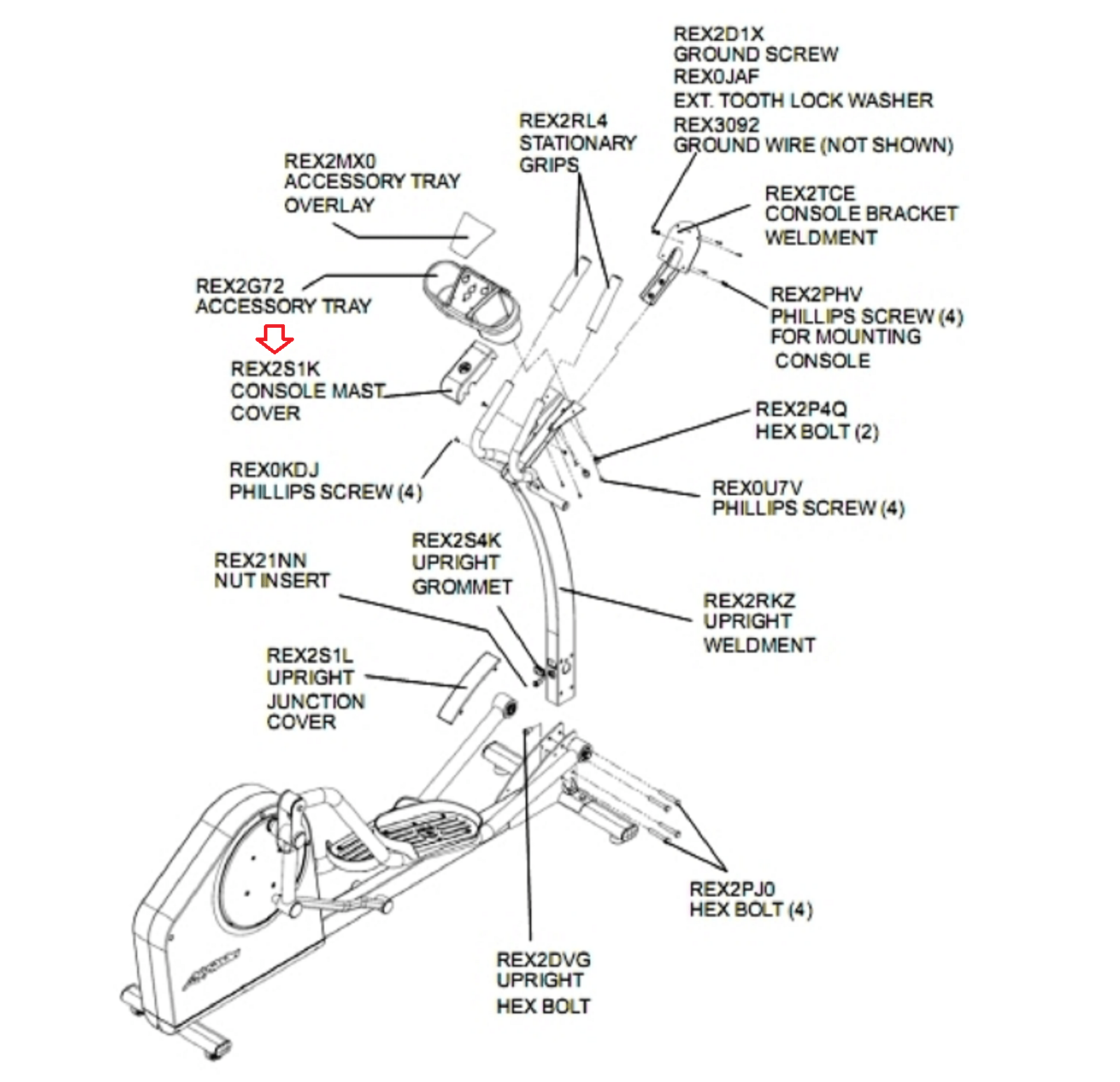 REX2D1X
GROUND SCREW
REX0JAF
EXT. TOOTH LOCK WASHER
REX3092
GROUND WIRE (NOT SHOWN)

REX2RL4
STATIONARY
GRIPS

REX2MX0
ACCESSORY TRAY
OVERLAY

REX2TCE
CONSOLE BRACKET
WELDMENT

REX2G72
ACCESSORY TRAY

REX2PHV
PHILLIPS SCREW (4)
FOR MOUNTING
CONSOLE

REX2S1K
CONSOLE MAST
COVER

REX2P4Q
HEX BOLT (2)

REX0KDJ
PHILLIPS SCREW (4)

REX0U7V
PHILLIPS SCREW (4)

REX2S4K
UPRIGHT
GROMMET

REX21NN
NUT INSERT

REX2RKZ
UPRIGHT
WELDMENT

REX2S1L
UPRIGHT
JUNCTION
COVER

REX2PJ0
HEX BOLT (4)

REX2DVG
UPRIGHT
HEX BOLT