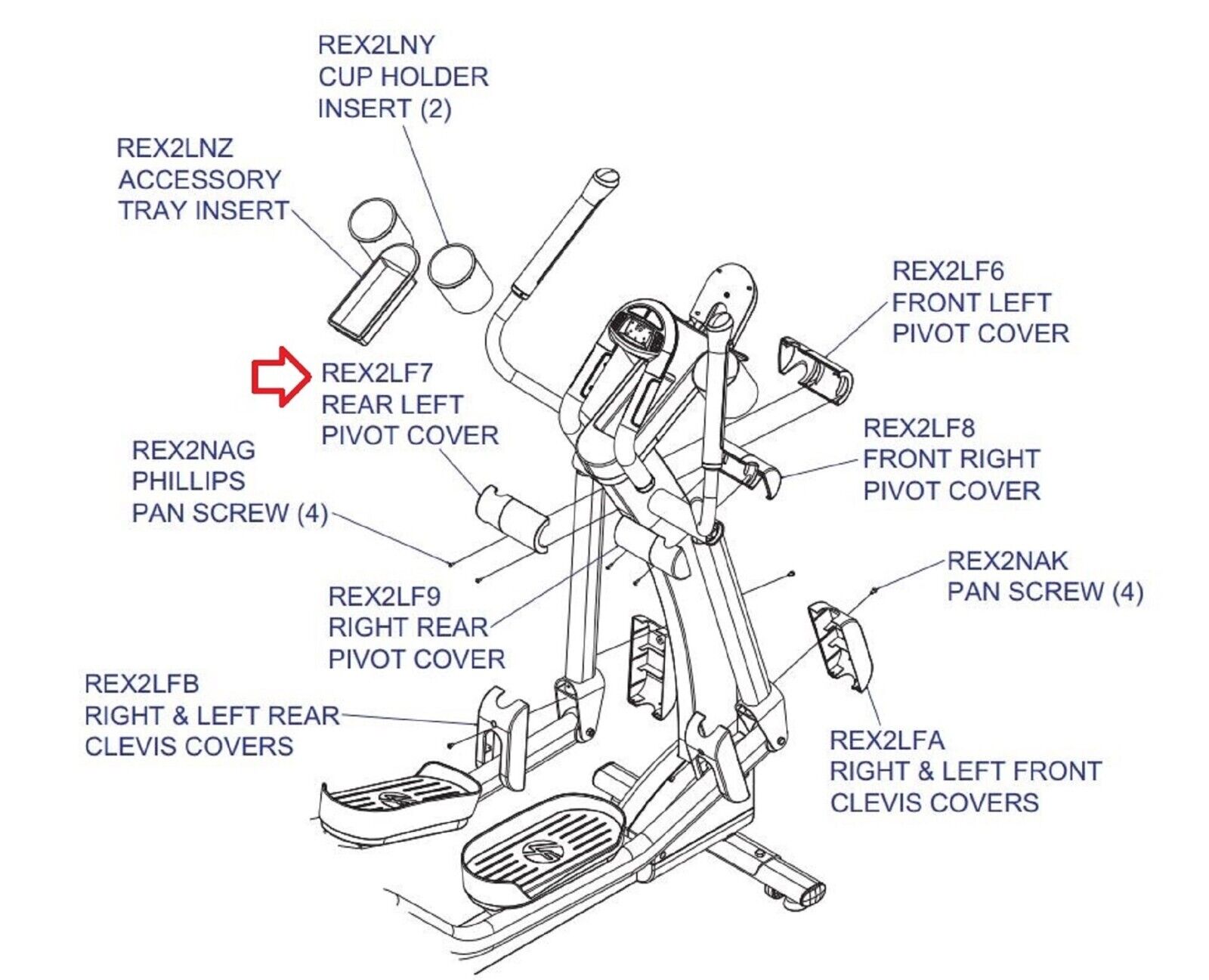 REX2LNY
CUP HOLDER
INSERT (2)

REX2LNZ
ACCESSORY
TRAY INSERT

REX2LF6
FRONT LEFT
PIVOT COVER

REX2LF7
REAR LEFT
PIVOT COVER

REX2NAG
PHILLIPS
PAN SCREW (4)

REX2LF8
FRONT RIGHT
PIVOT COVER

REX2NAK
PAN SCREW (4)

REX2LF9
RIGHT REAR
PIVOT COVER

REX2LFB
RIGHT & LEFT REAR
CLEVIS COVERS

REX2LFA
RIGHT & LEFT FRONT
CLEVIS COVERS