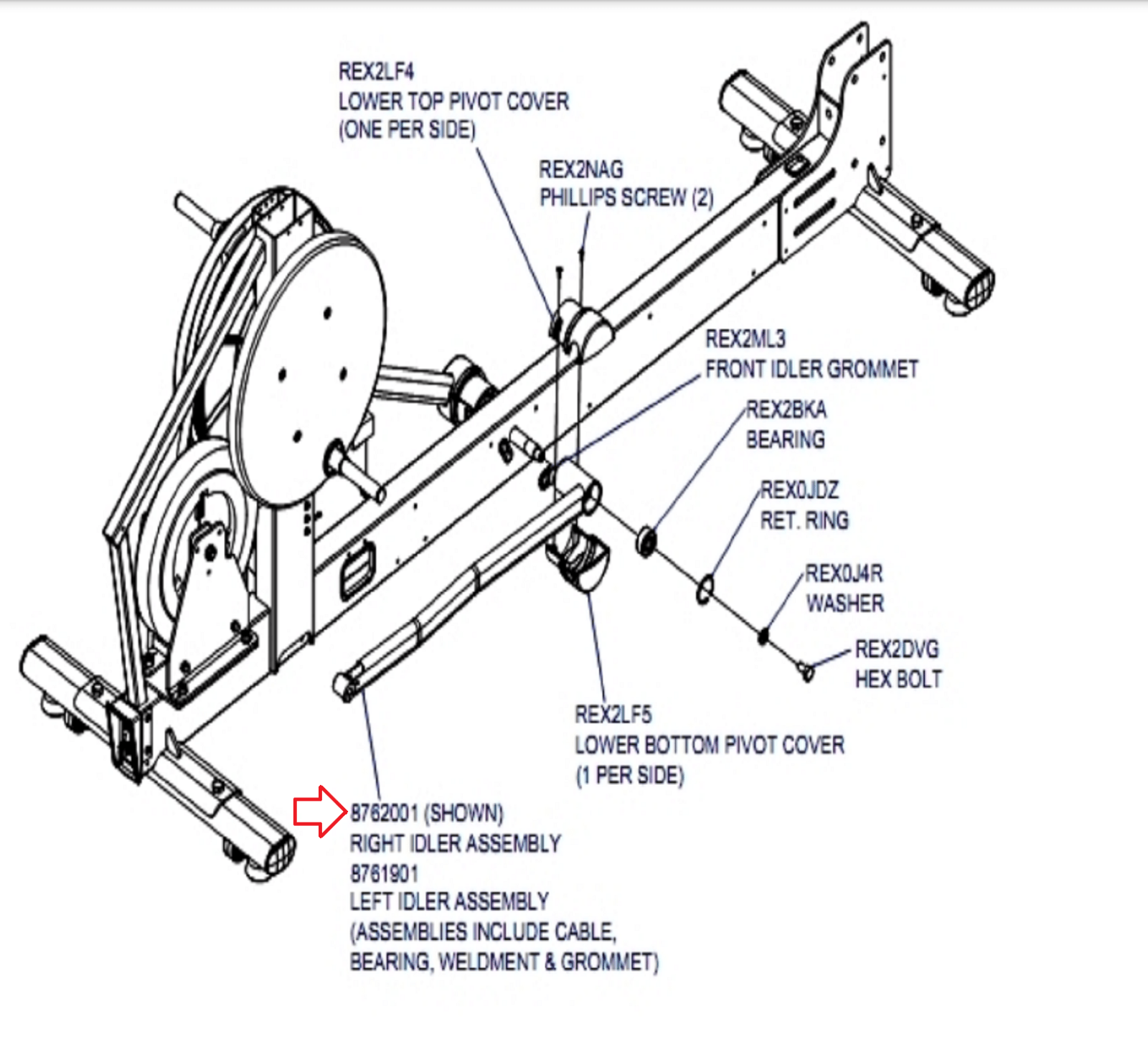 REX2LF4
LOWER TOP PIVOT COVER
(ONE PER SIDE)

REX2NAG
PHILLIPS SCREW (2)

REX2ML3
FRONT IDLER GROMMET

REX2BKA
BEARING

REX0JDZ
RET. RING

REX0J4R
WASHER

REX2DVG
HEX BOLT

REX2LF5
LOWER BOTTOM PIVOT COVER
(1 PER SIDE)

8762001 (SHOWN)
RIGHT IDLER ASSEMBLY
8761901
LEFT IDLER ASSEMBLY
(ASSEMBLIES INCLUDE CABLE,
BEARING, WELDMENT & GROMMET)