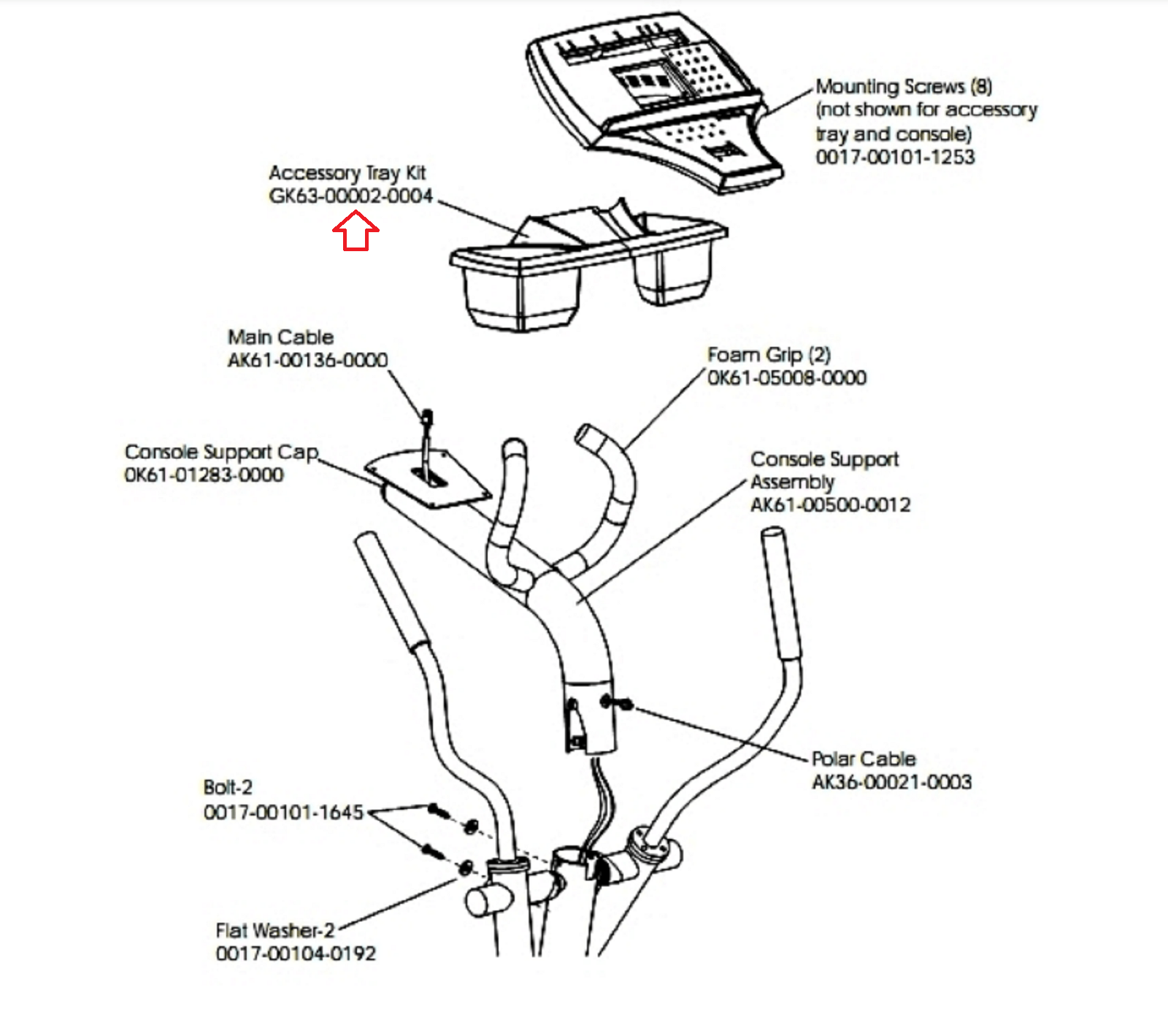 Mounting Screws (8)
(not shown for accessory tray and console)
0017-00101-1253

Accessory Tray Kit
GK63-00002-0004

Main Cable
AK61-00136-0000

Foam Grip (2)
0K61-05008-0000

Console Support Cap
0K61-01283-0000

Console Support Assembly
AK61-00500-0012

Polar Cable
AK36-00021-0003

Bolt-2
0017-00101-1645

Flat Washer-2
0017-00104-0192