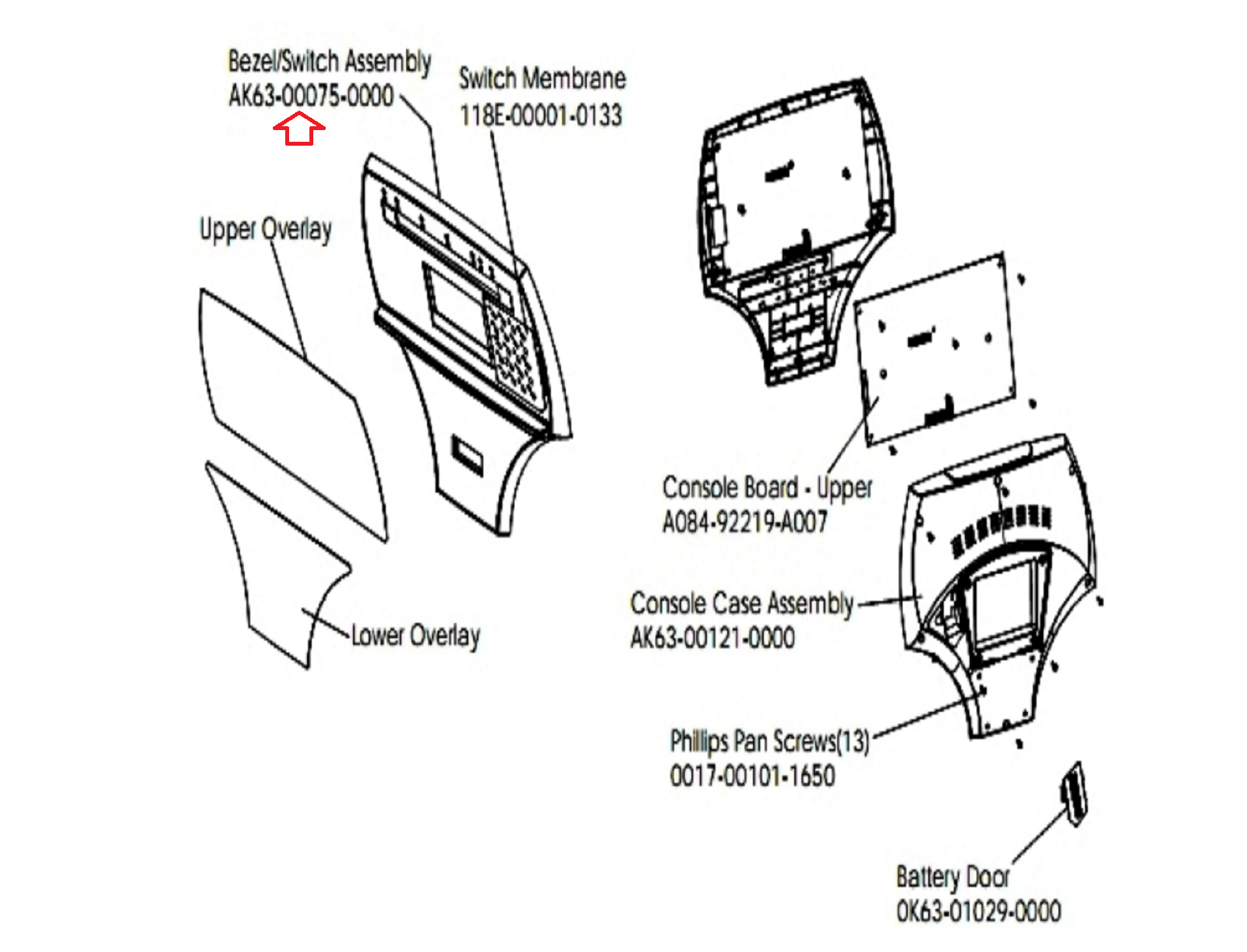 Bezel/Switch Assembly
AK63-00075-0000

Switch Membrane
118E-00001-0133

Upper Overlay

Lower Overlay

Console Board - Upper
A084-92219-A007

Console Case Assembly
AK63-00121-0000

Phillips Pan Screws(13)
0017-00101-1650

Battery Door
0K63-01029-0000