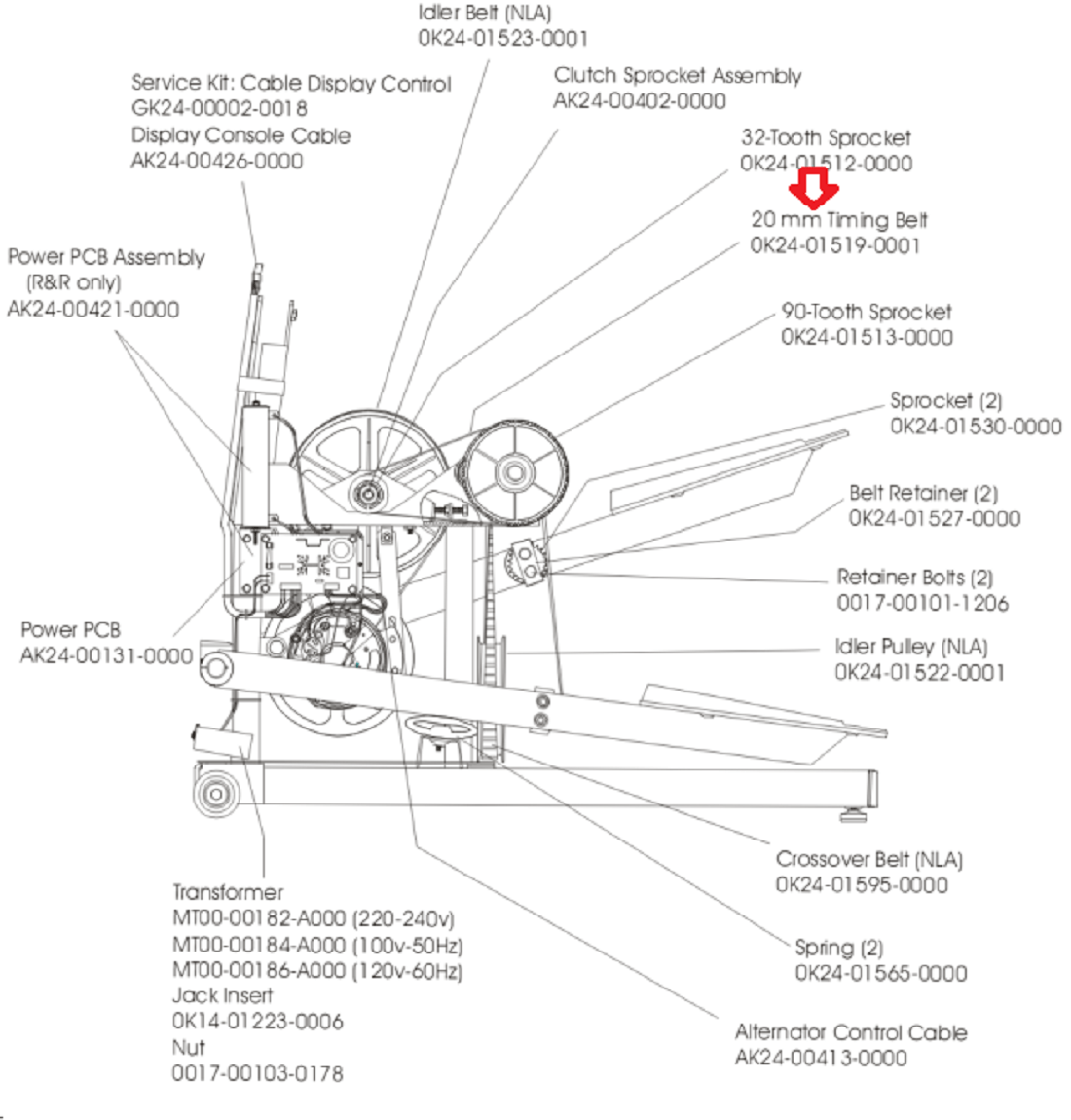 Idler Belt (NLA)
0K24-01523-0001

Service Kit: Cable Display Control
GK24-00002-0018
Display Console Cable
AK24-00426-0000

Clutch Sprocket Assembly
AK24-00402-0000

32-Tooth Sprocket
0K24-01512-0000

20 mm Timing Belt
0K24-01519-0001

Power PCB Assembly
(R&R only)
AK24-00421-0000

90-Tooth Sprocket
0K24-01513-0000

Sprocket (2)
0K24-01530-0000

Belt Retainer (2)
0K24-01527-0000

Retainer Bolts (2)
0017-00101-1206

Power PCB
AK24-00131-0000

Idler Pulley (NLA)
0K24-01522-0001

Crossover Belt (NLA)
0K24-01595-0000

Transformer
MT00-00182-A000 (220-240v)
MT00-00184-A000 (100v-50Hz)
MT00-00186-A000 (120v-60Hz)
Jack Insert
0K14-01223-0006
Nut
0017-00103-0178

Spring (2)
0K24-01565-0000

Alternator Control Cable
AK24-00413-0000