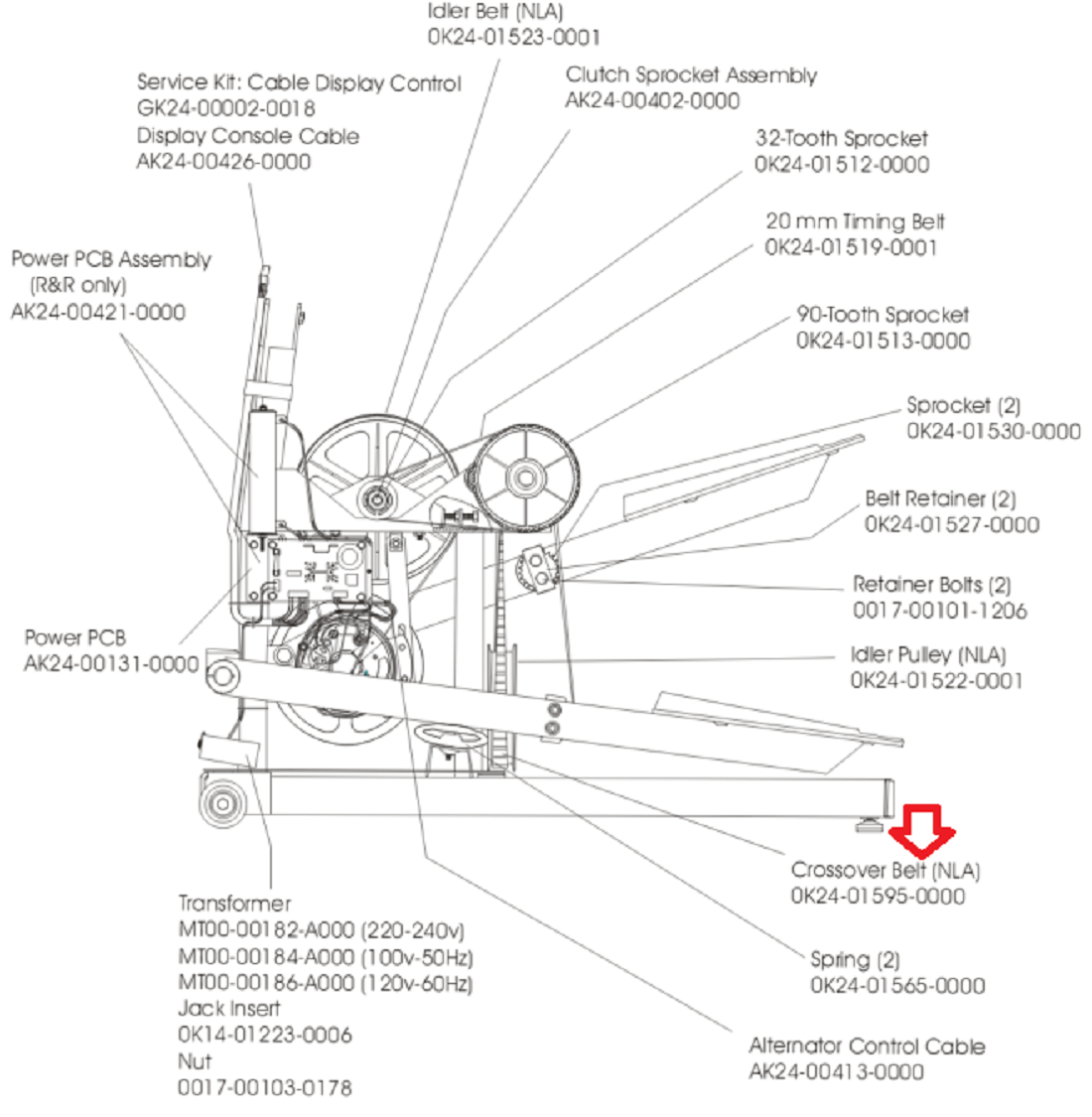 Idler Belt (NLA)
0K24-01523-0001

Service Kit: Cable Display Control
GK24-00002-0018
Display Console Cable
AK24-00426-0000

Clutch Sprocket Assembly
AK24-00402-0000

32-Tooth Sprocket
0K24-01512-0000

20 mm Timing Belt
0K24-01519-0001

Power PCB Assembly
(R&R only)
AK24-00421-0000

90-Tooth Sprocket
0K24-01513-0000

Sprocket (2)
0K24-01530-0000

Belt Retainer (2)
0K24-01527-0000

Retainer Bolts (2)
0017-00101-1206

Power PCB
AK24-00131-0000

Idler Pulley (NLA)
0K24-01522-0001

Crossover Belt (NLA)
0K24-01595-0000

Transformer
MT00-00182-A000 (220-240v)
MT00-00184-A000 (100v-50Hz)
MT00-00186-A000 (120v-60Hz)
Jack Insert
0K14-01223-0006
Nut
0017-00103-0178

Spring (2)
0K24-01565-0000

Alternator Control Cable
AK24-00413-0000