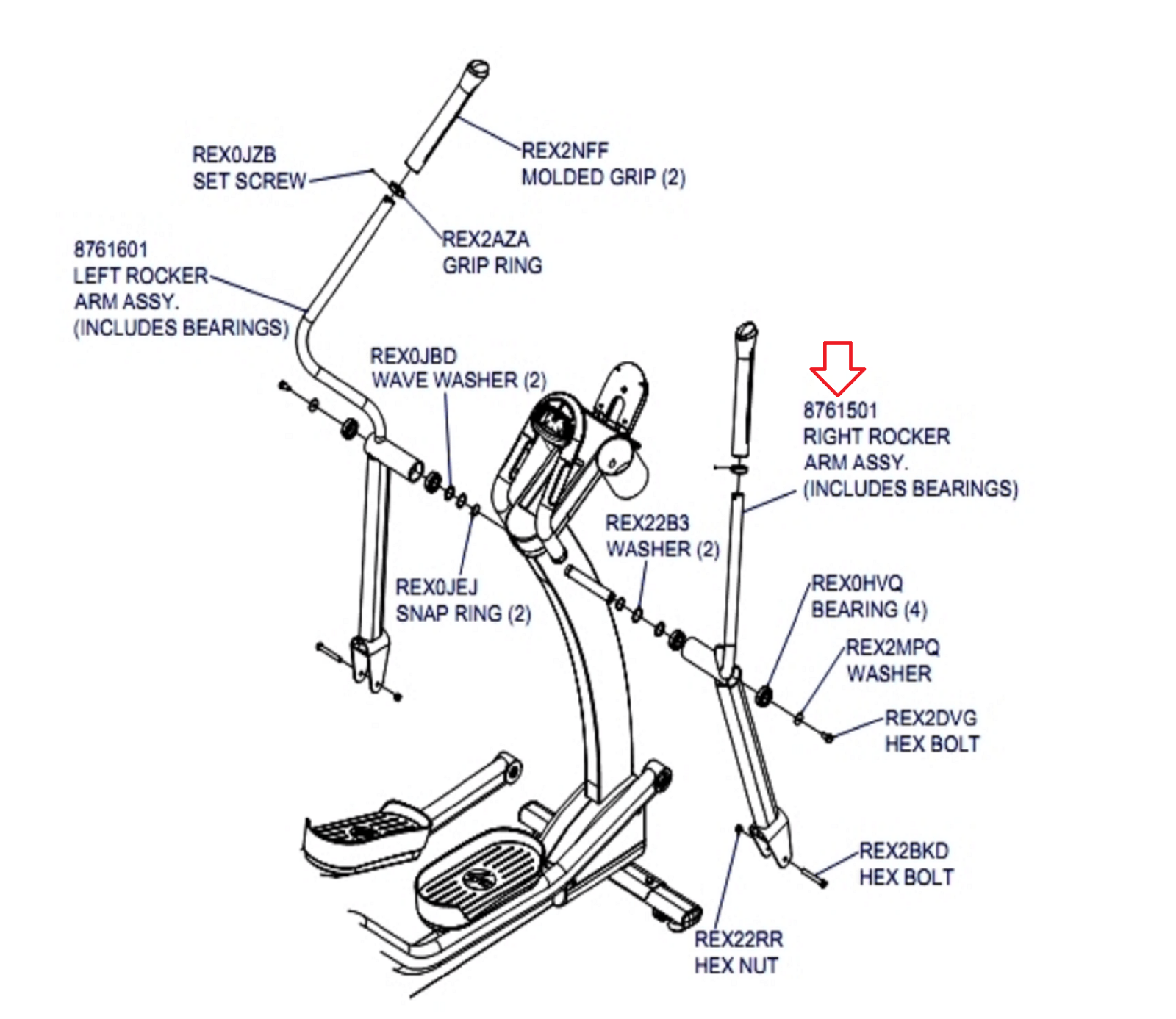 REX0JZB
SET SCREW

REX2NFF
MOLDED GRIP (2)

REX2AZA
GRIP RING

8761601
LEFT ROCKER
ARM ASSY.
(INCLUDES BEARINGS)

REX0JBD
WAVE WASHER (2)

8761501
RIGHT ROCKER
ARM ASSY.
(INCLUDES BEARINGS)

REX22B3
WASHER (2)

REX0JEJ
SNAP RING (2)

REX0HVQ
BEARING (4)

REX2MPQ
WASHER

REX2DVG
HEX BOLT

REX2BKD
HEX BOLT

REX22RR
HEX NUT