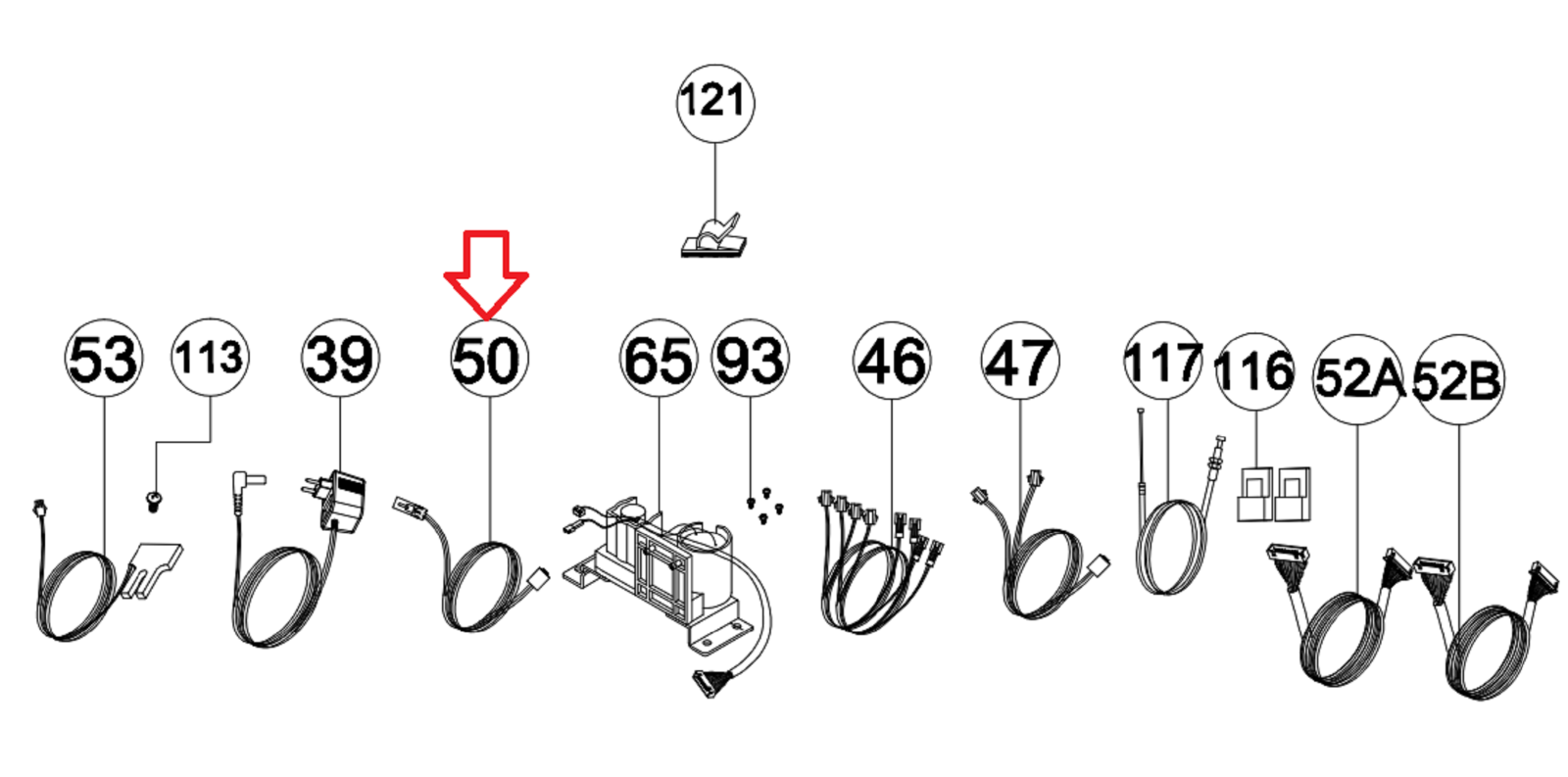 121

53 113 39 50 65 93 46 47 117 116 52A 52B