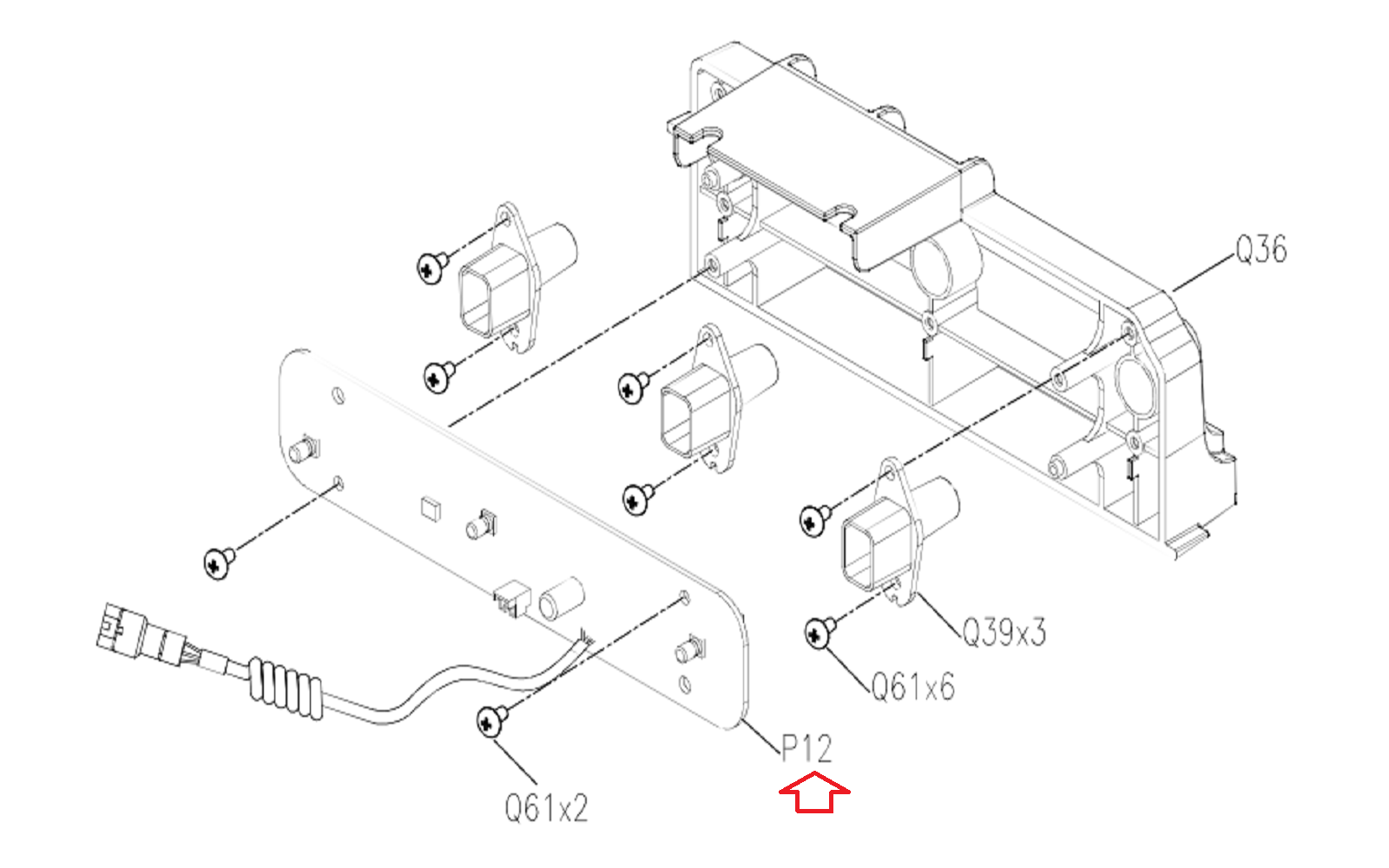 Q36
Q39x3
Q61x6
P12
Q61x2