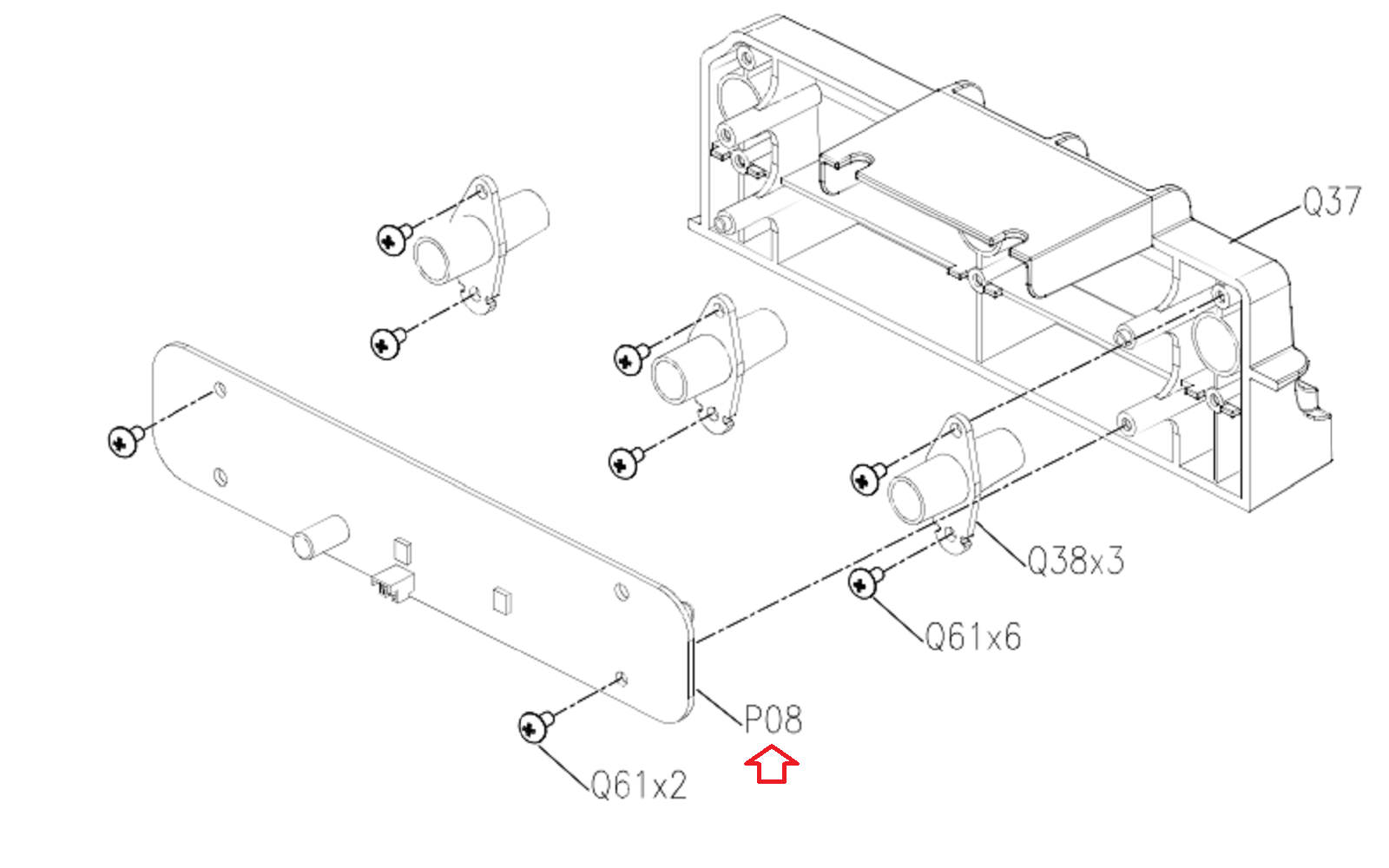 Q37

Q38x3

Q61x6

P08

Q61x2