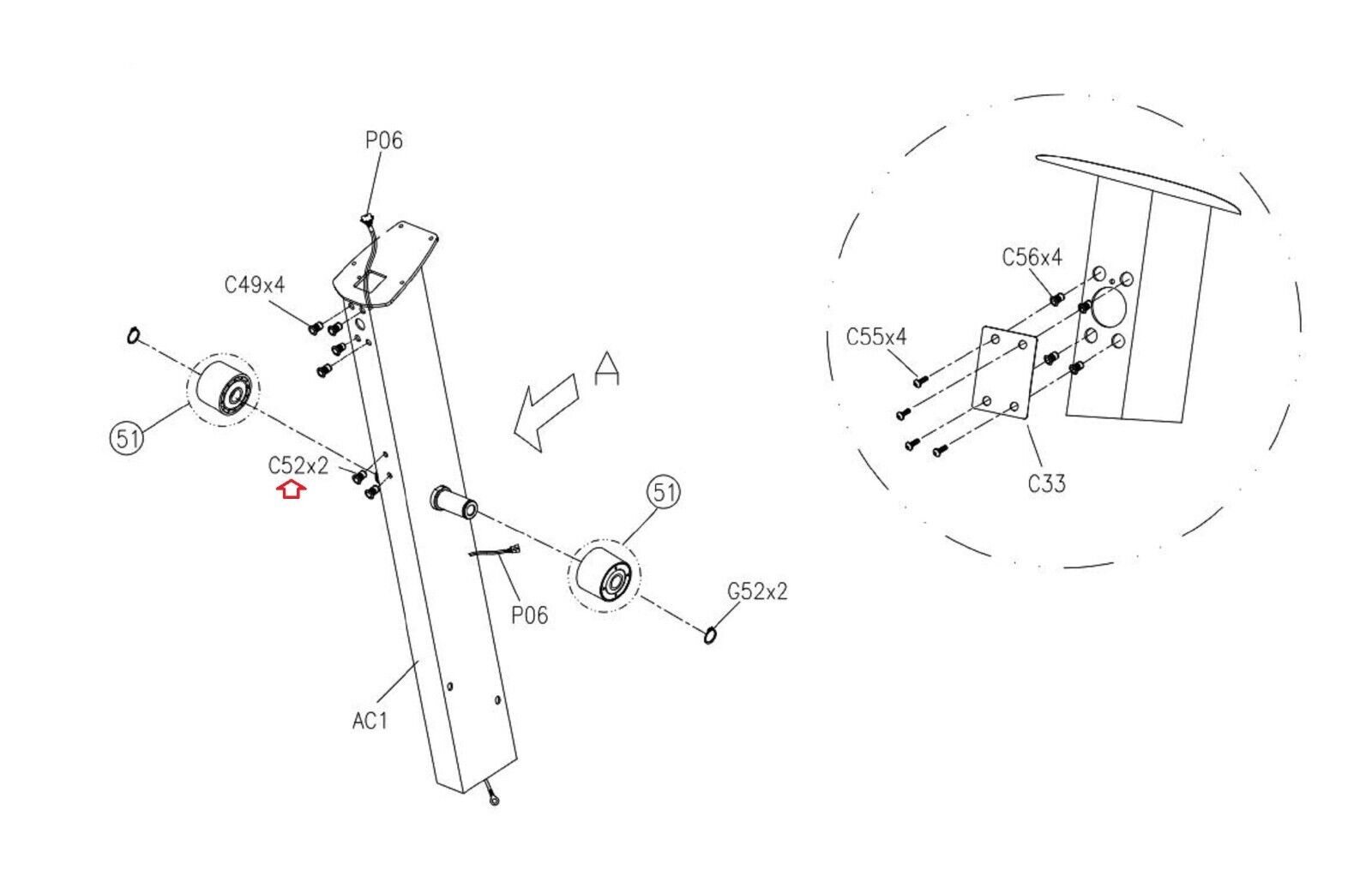 P06
C49x4
A
51
C52x2
51
P06
G52x2
AC1
C56x4
C55x4
C33