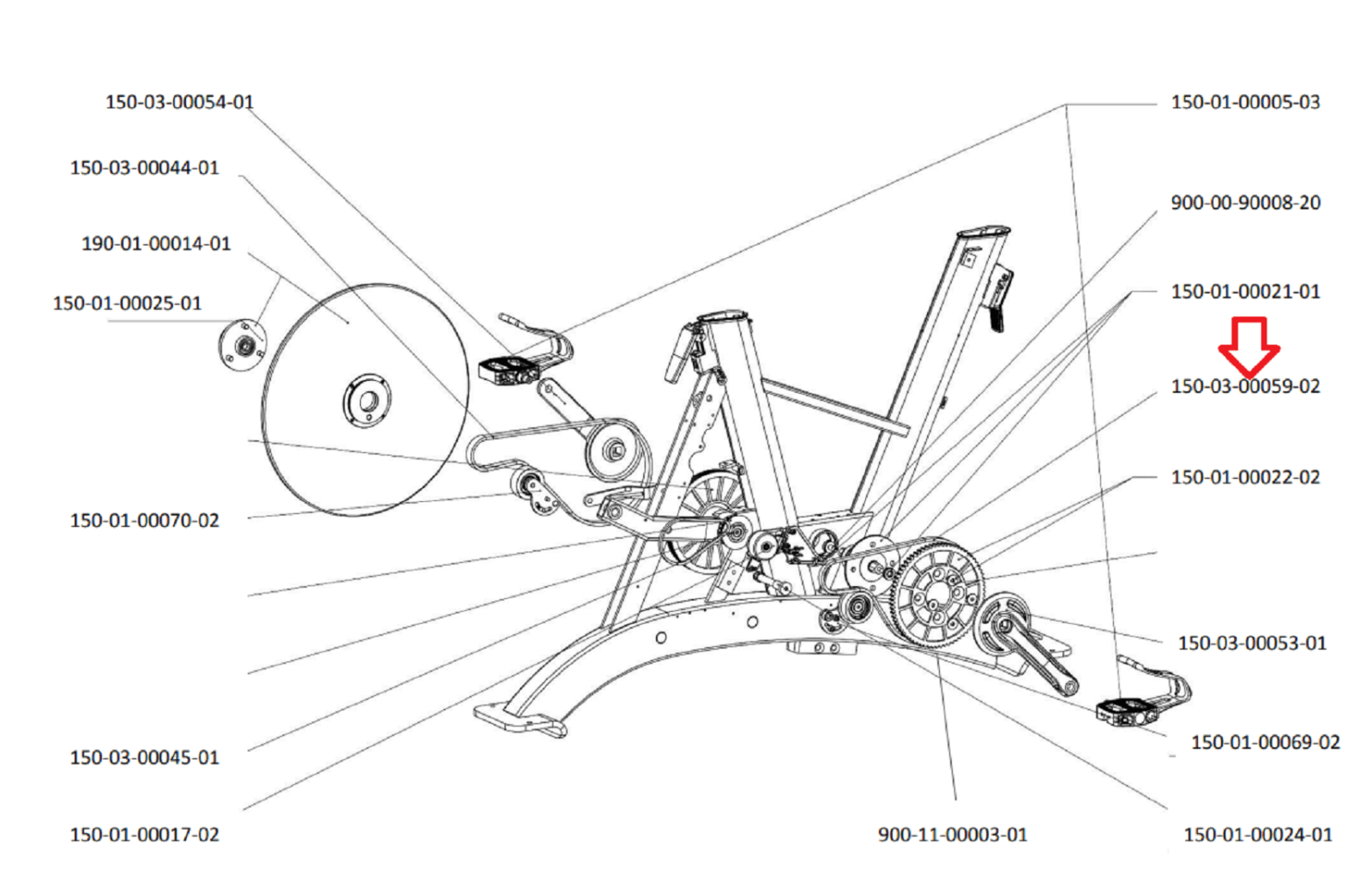 150-03-00054-01
150-03-00044-01
190-01-00014-01
150-01-00025-01
150-01-00070-02
150-03-00045-01
150-01-00017-02
150-01-00005-03
900-00-90008-20
150-01-00021-01
150-03-00059-02
150-01-00022-02
150-03-00053-01
150-01-00069-02
900-11-00003-01
150-01-00024-01