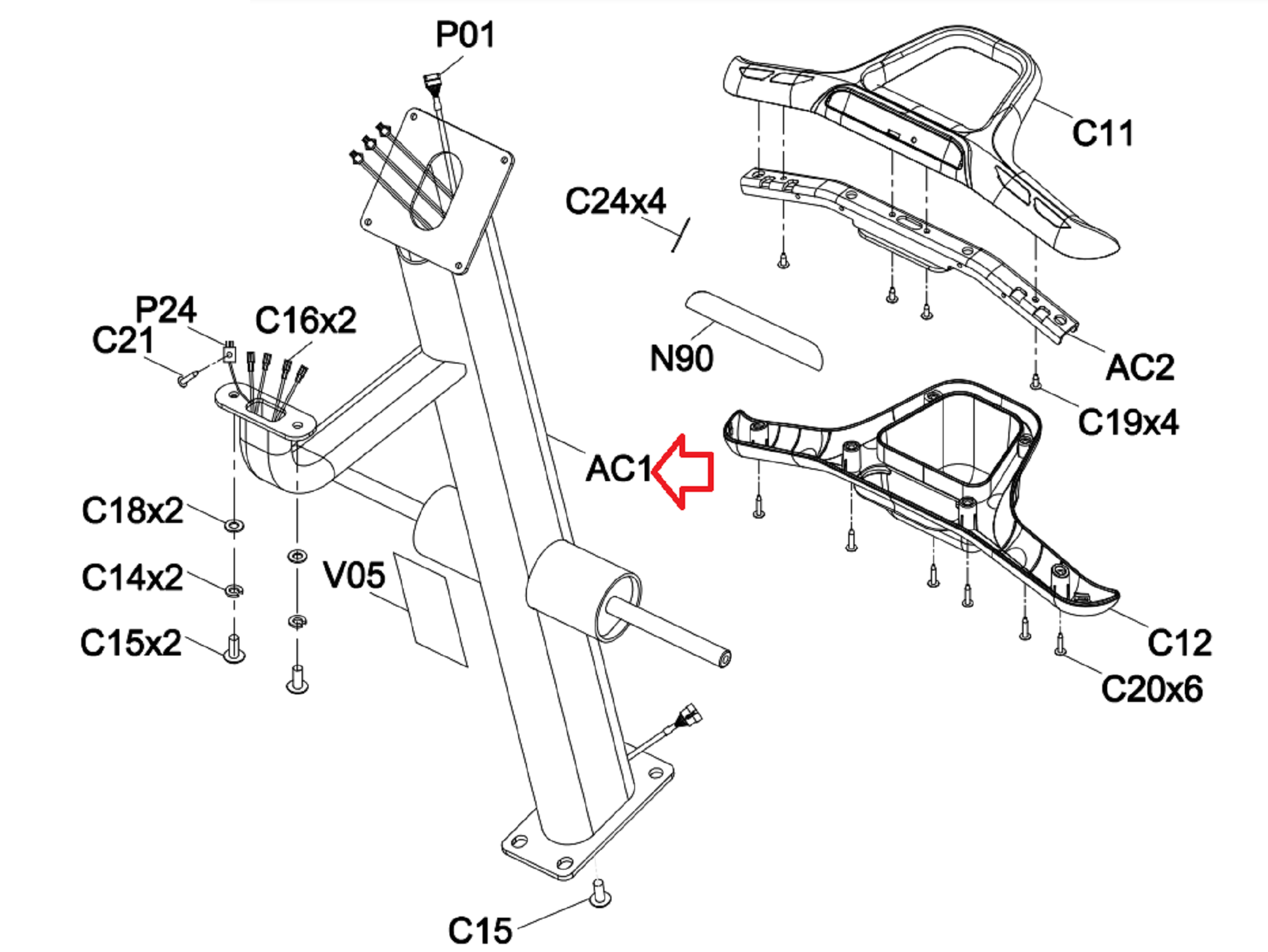 P01
C11
C24x4
P24
C21
C16x2
N90
AC2
C19x4
AC1
C18x2
C14x2
V05
C15x2
C12
C20x6
C15