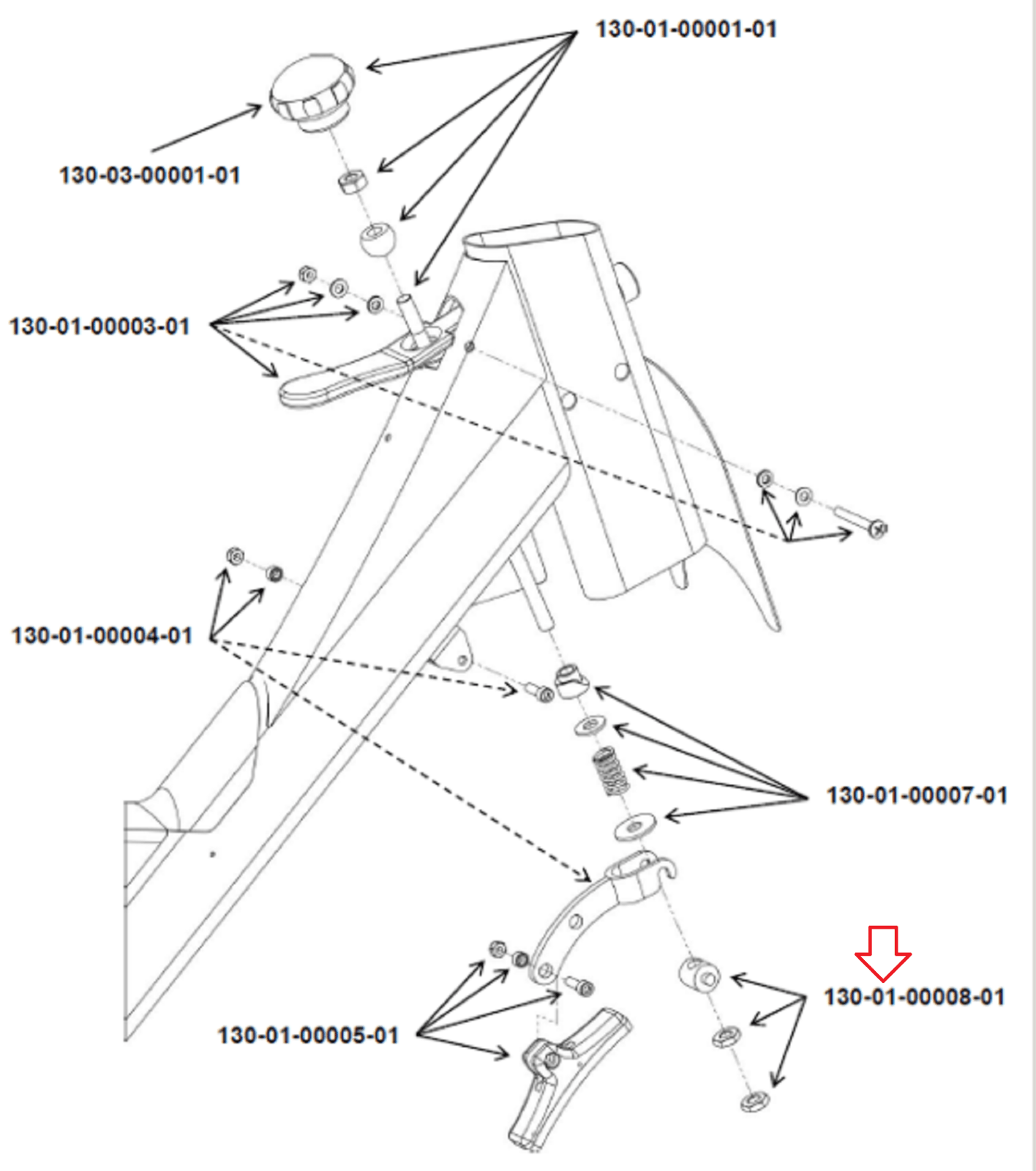 130-01-00001-01

130-03-00001-01

130-01-00003-01

130-01-00004-01

130-01-00007-01

130-01-00008-01

130-01-00005-01