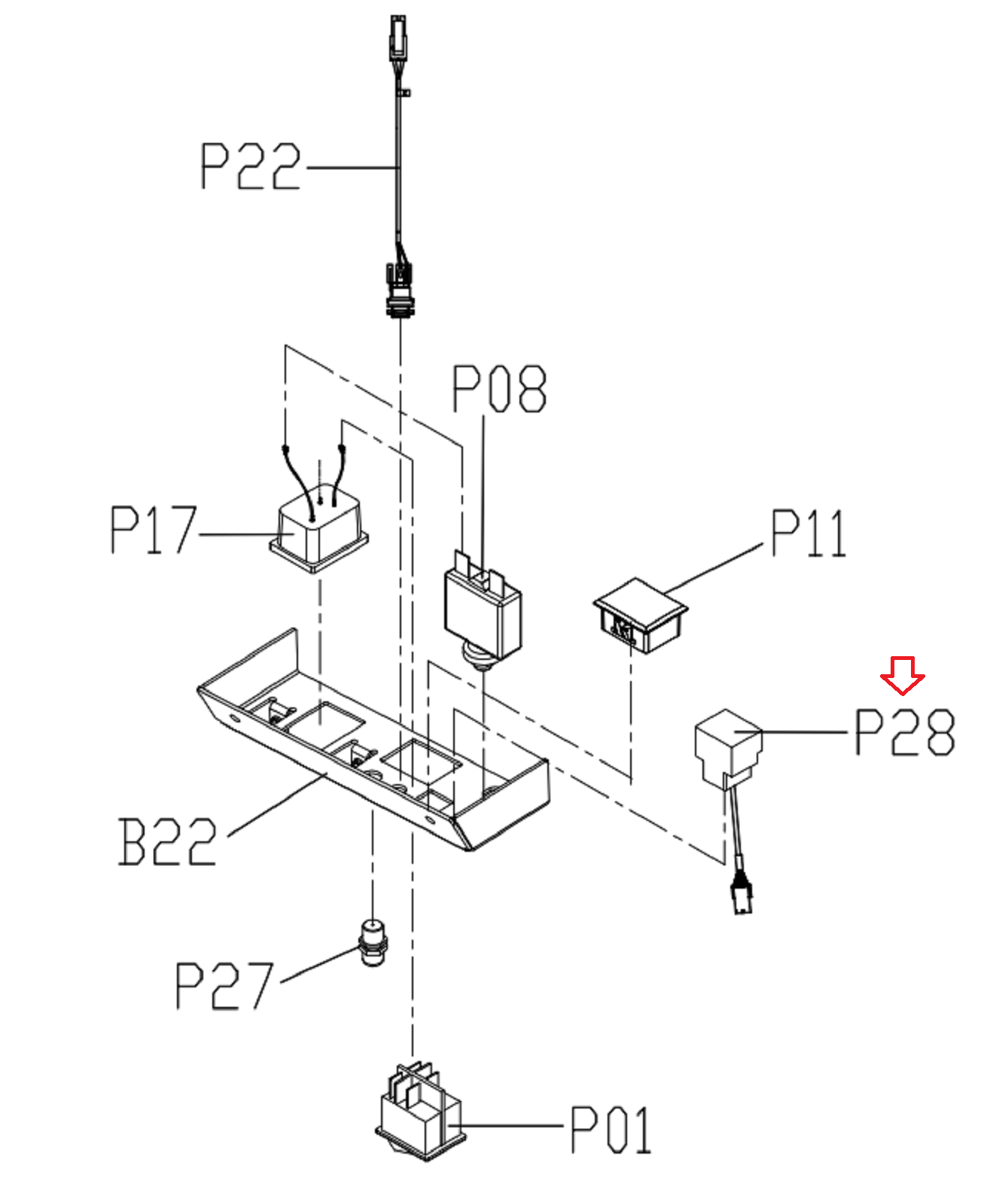 P22

P08

P17

P11

P28

B22

P27

P01