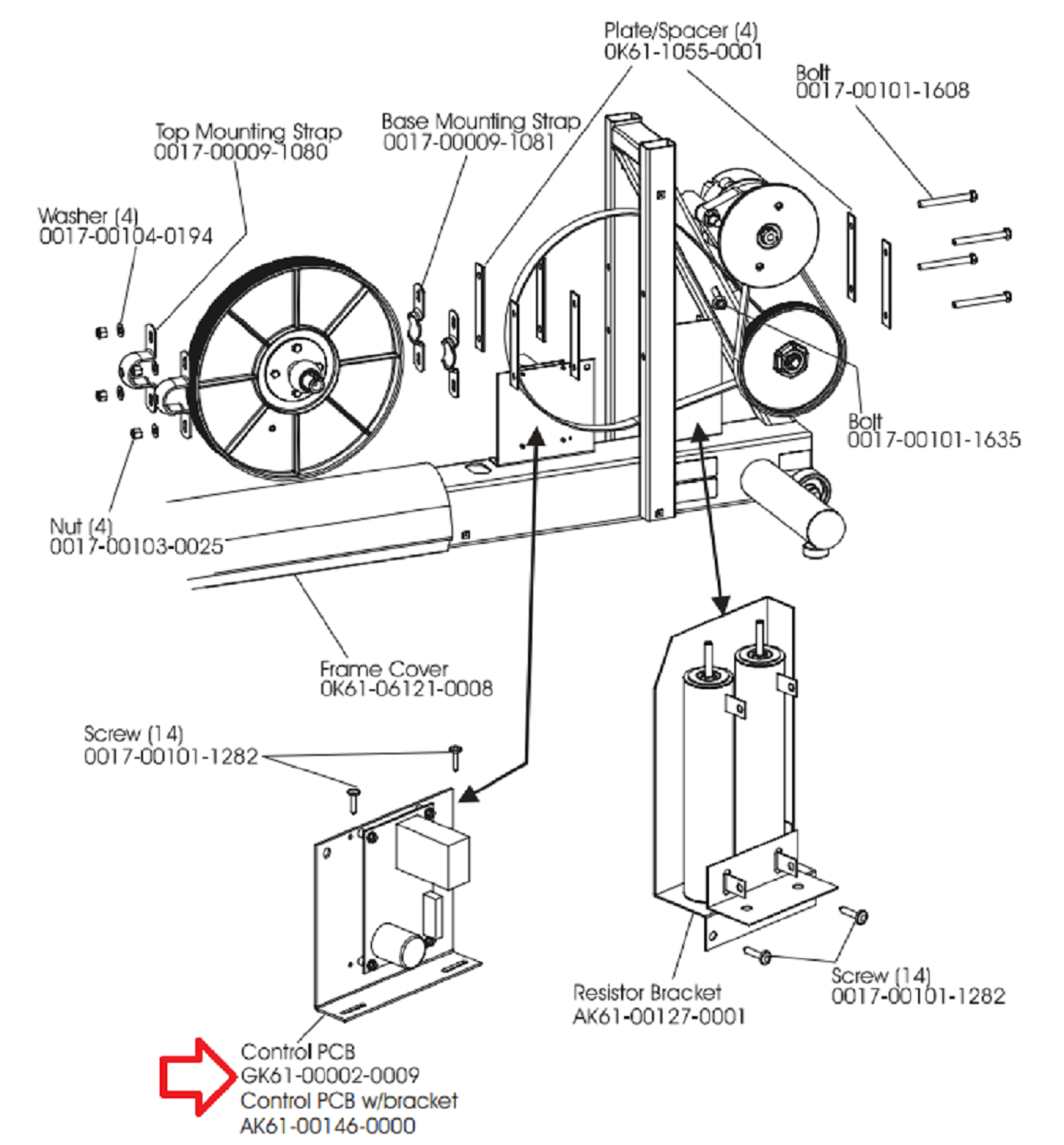 Plate/Spacer (4)
0K61-1055-0001

Bolt
0017-00101-1608

Top Mounting Strap
0017-00009-1080

Base Mounting Strap
0017-00009-1081

Washer (4)
0017-00104-0194

Bolt
0017-00101-1635

Nut (4)
0017-00103-0025

Frame Cover
0K61-06121-0008

Screw (14)
0017-00101-1282

Resistor Bracket
AK61-00127-0001

Screw (14)
0017-00101-1282

Control PCB
GK61-00002-0009
Control PCB w/bracket
AK61-00146-0000