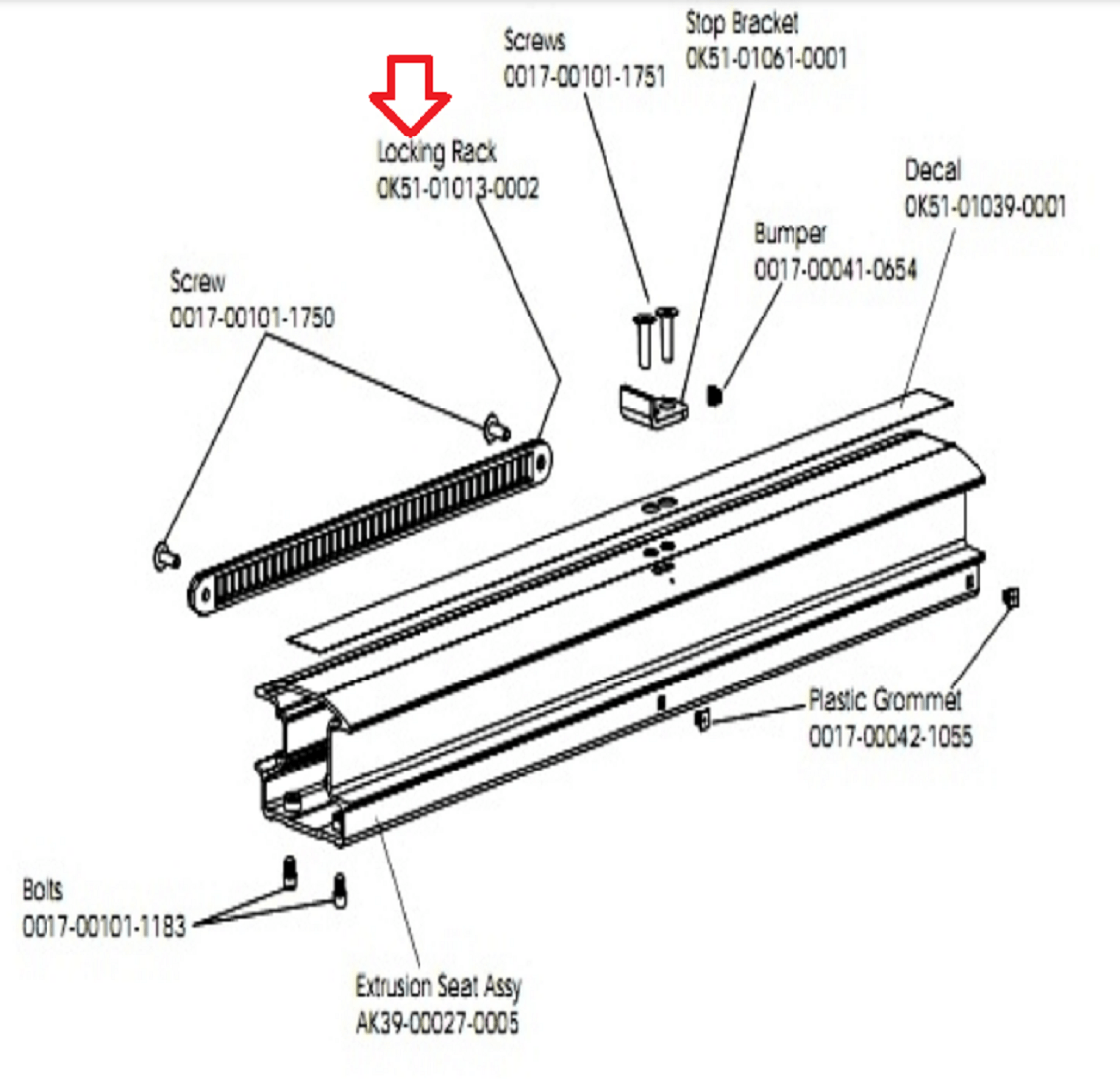 Screws
0017-00101-1751

Stop Bracket
0K51-01061-0001

Locking Rack
0K51-01013-0002

Decal
0K51-01039-0001

Bumper
0017-00041-0654

Screw
0017-00101-1750

Plastic Grommet
0017-00042-1055

Bolts
0017-00101-1183

Extrusion Seat Assy
AK39-00027-0005