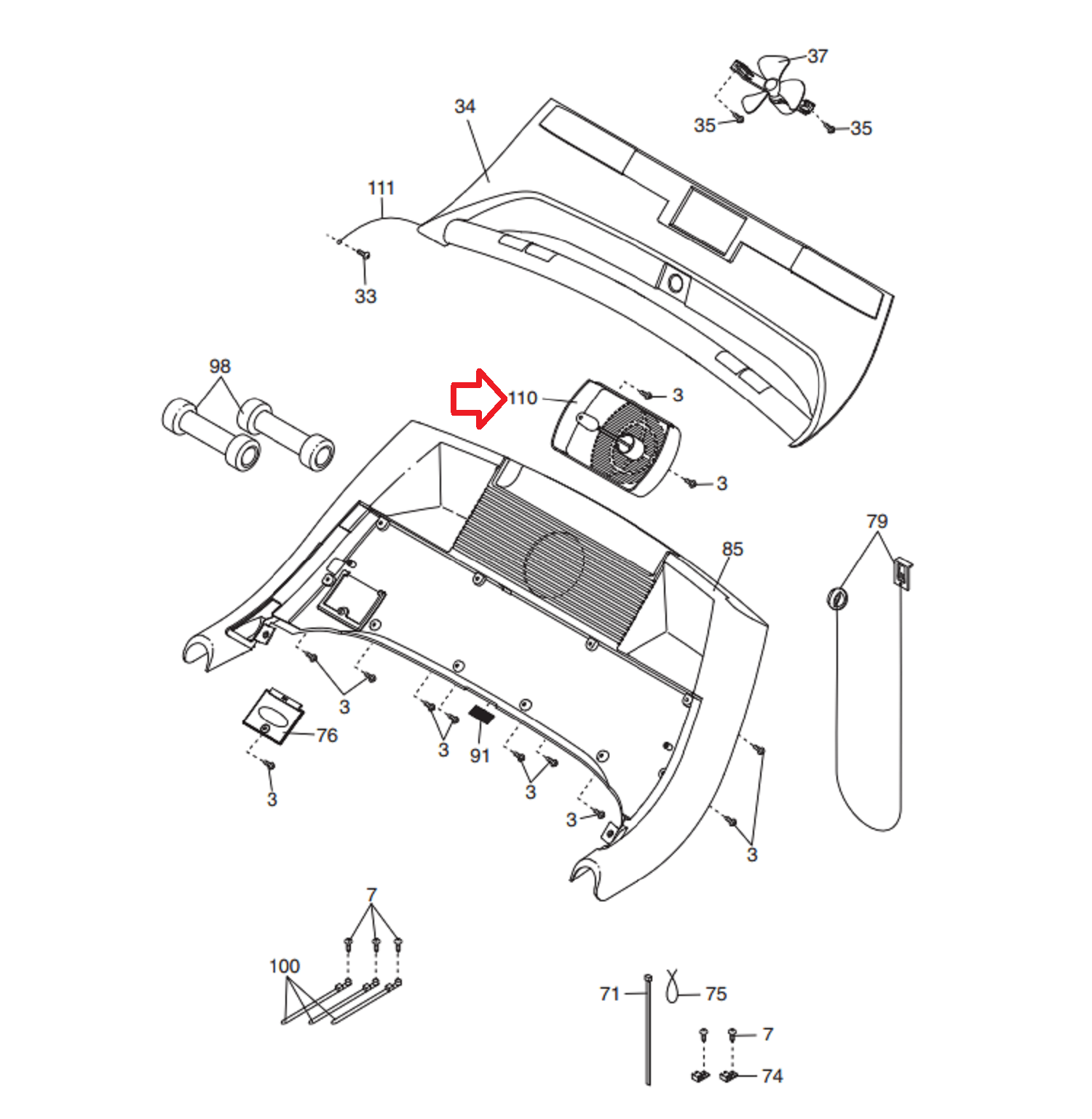 37
34
35
35
111
33
98
110
3
3
79
85
3
76
3
91
3
3
3
3
7
100
71
75
7
74