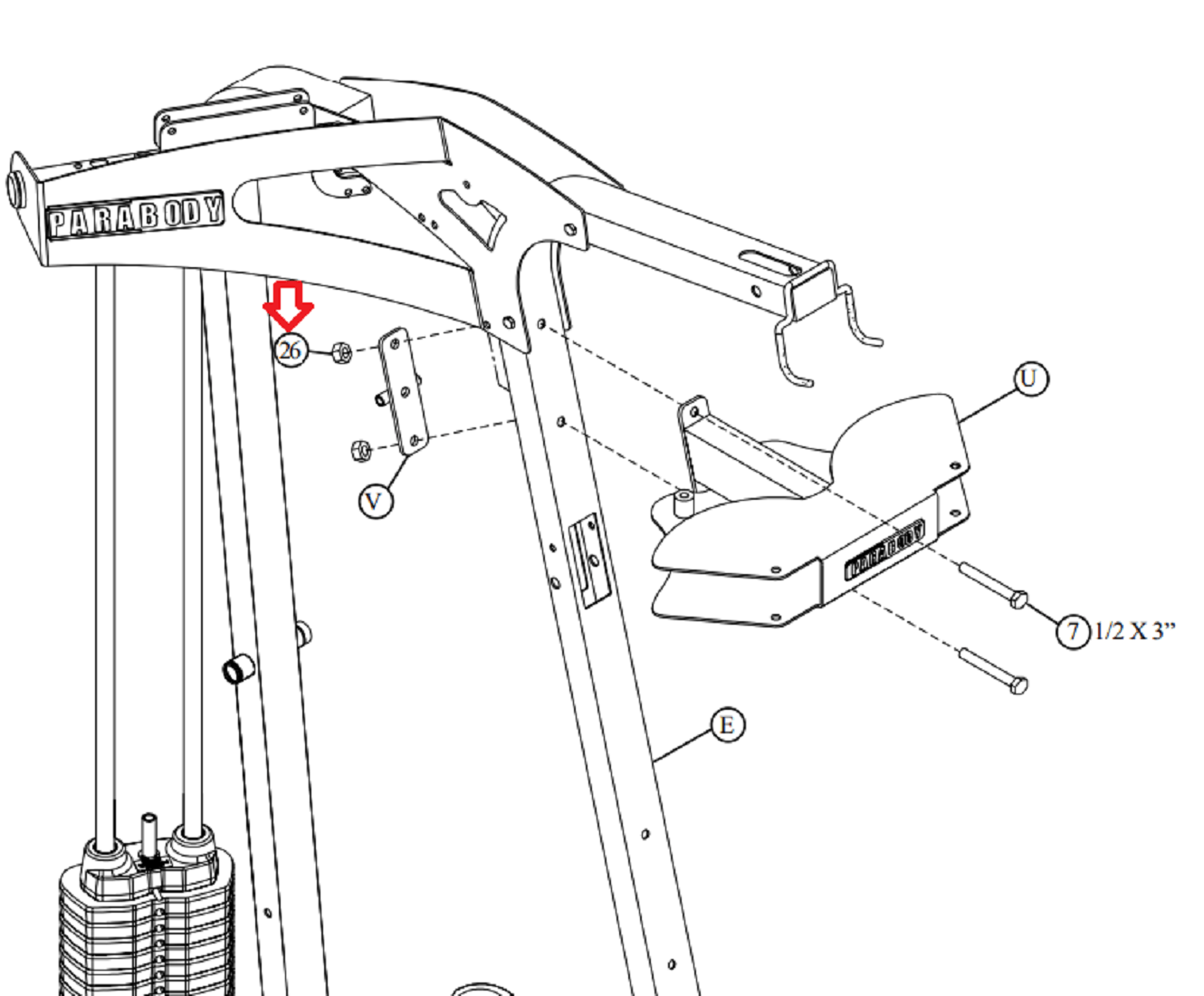 PARABODY

26

V

U

PARABODY

7 1/2 X 3"

E