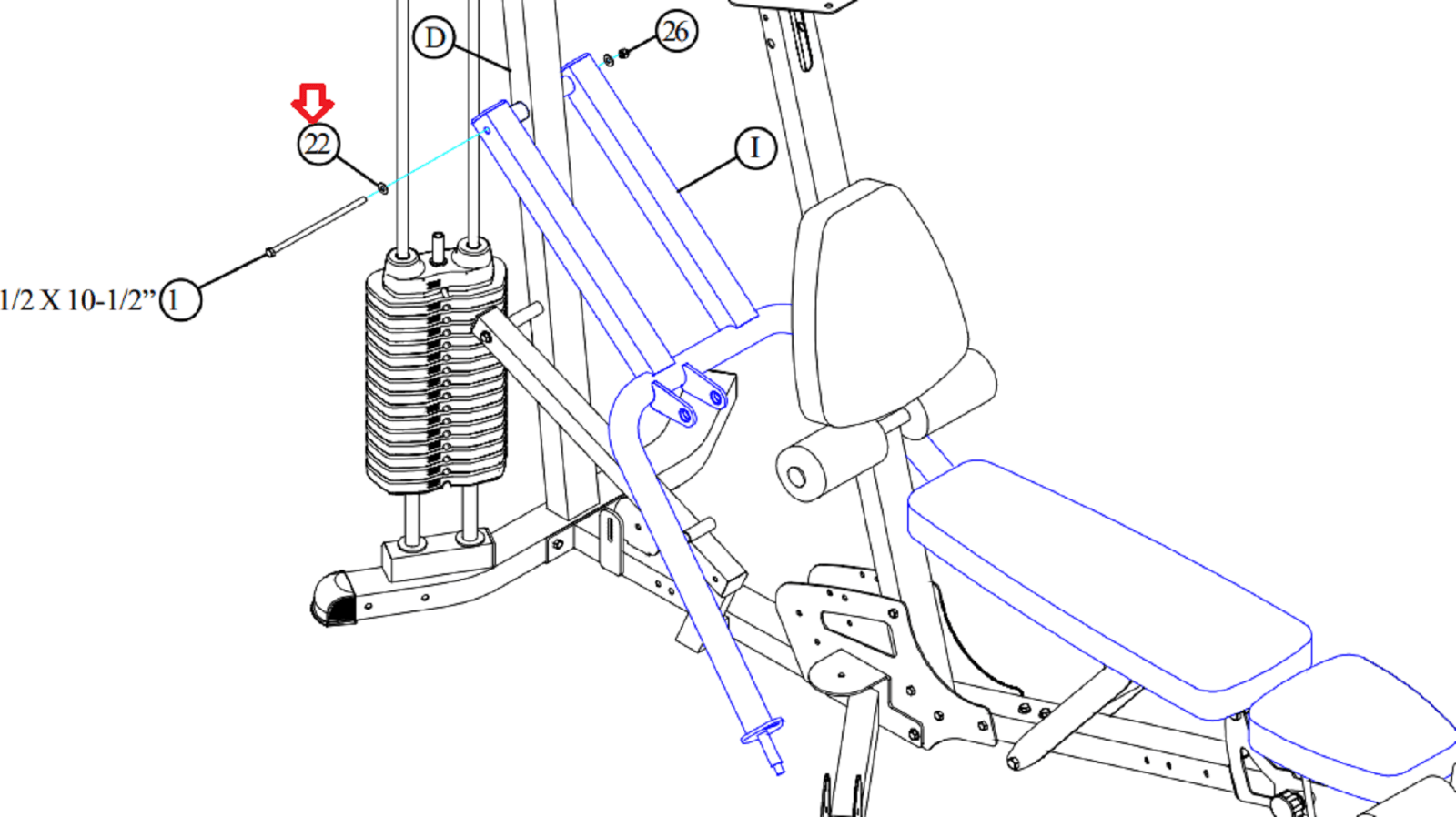 D
26
22
I
1/2 X 10-1/2” 1