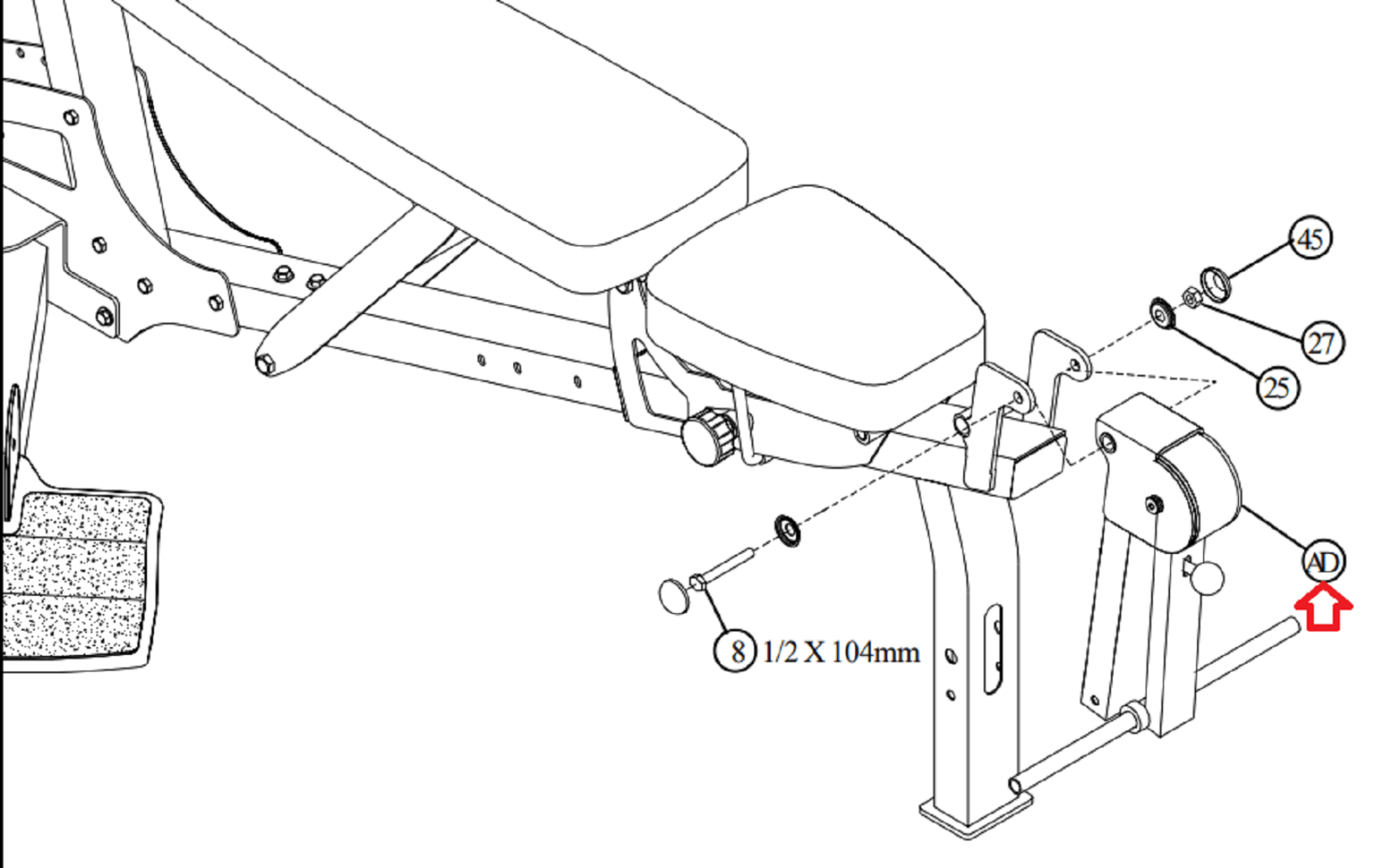 45
27
25
AD
8 1/2 X 104mm