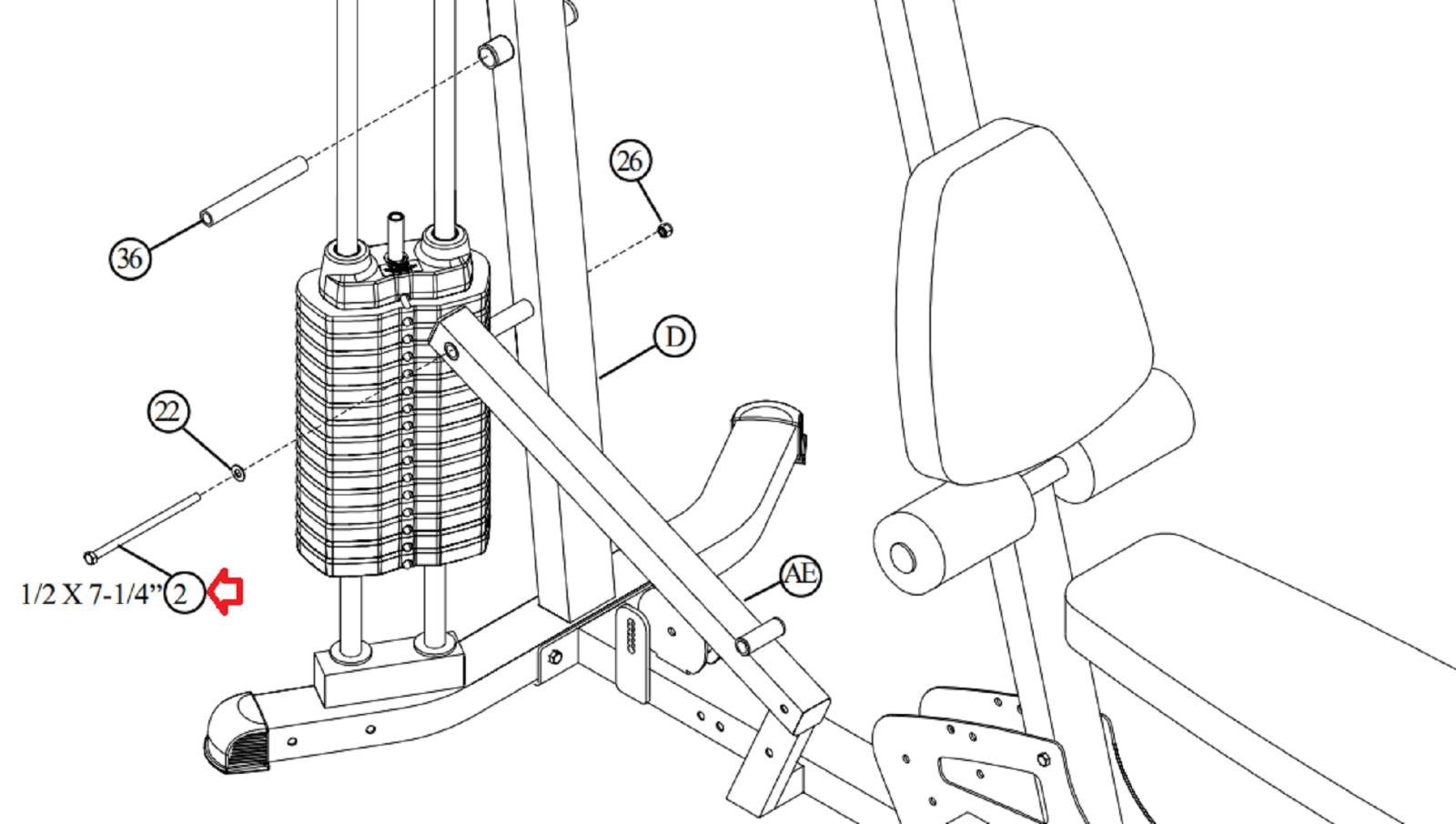 36

26

D

22

1/2 X 7-1/4” 2

AE