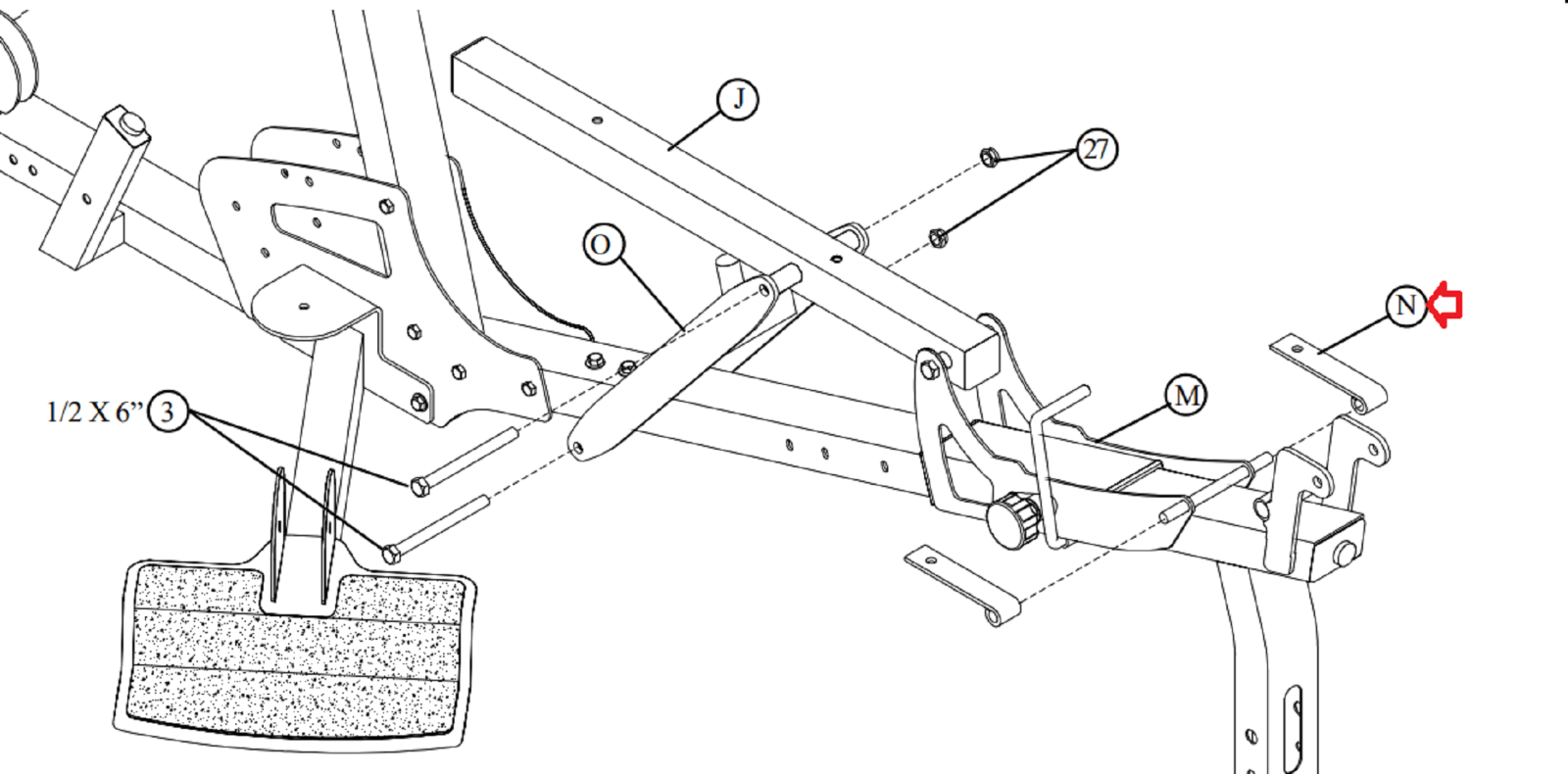 J
27
O
N
M
1/2 X 6”
3