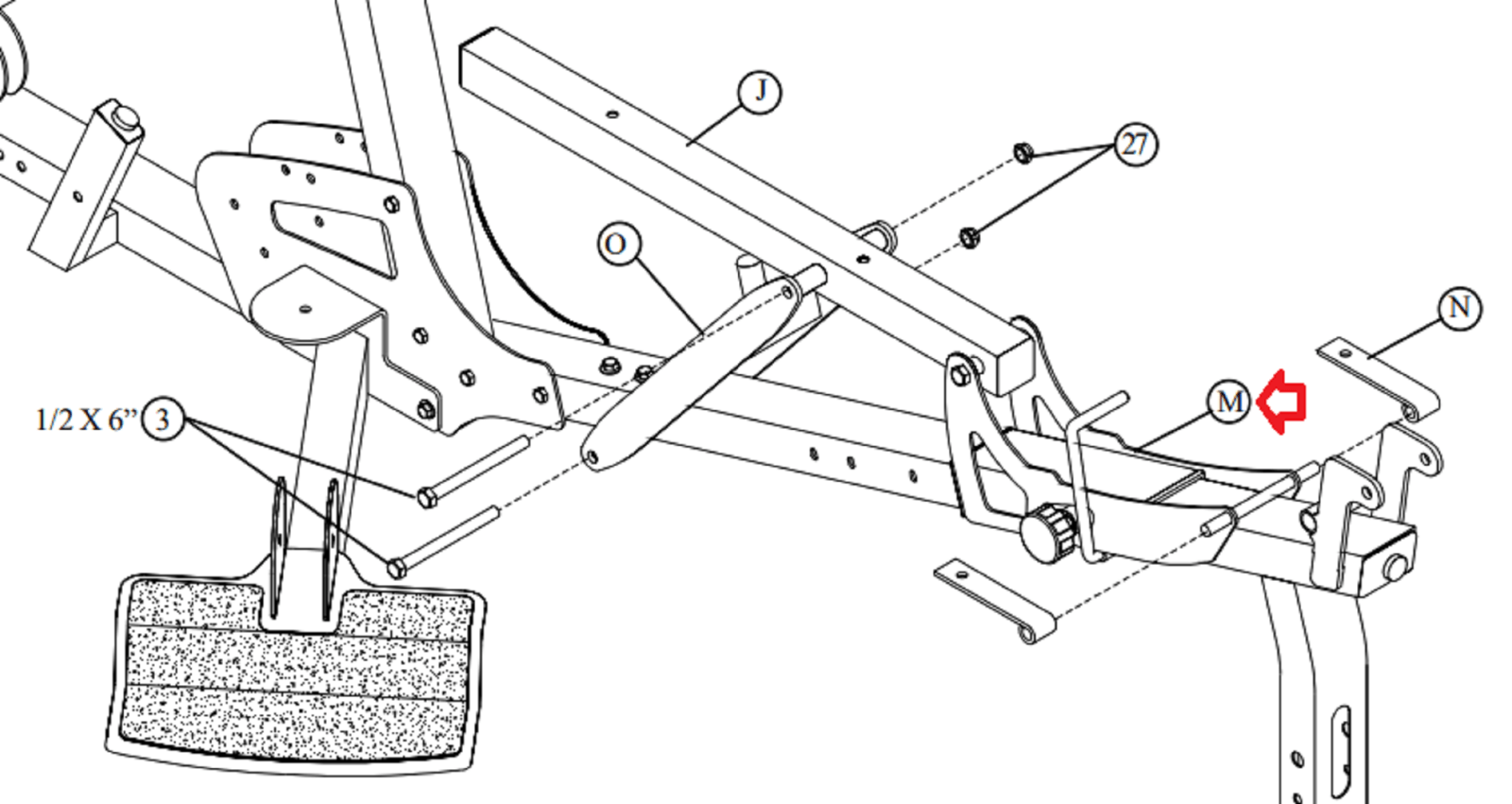 J
27
O
N
M
1/2 X 6”
3