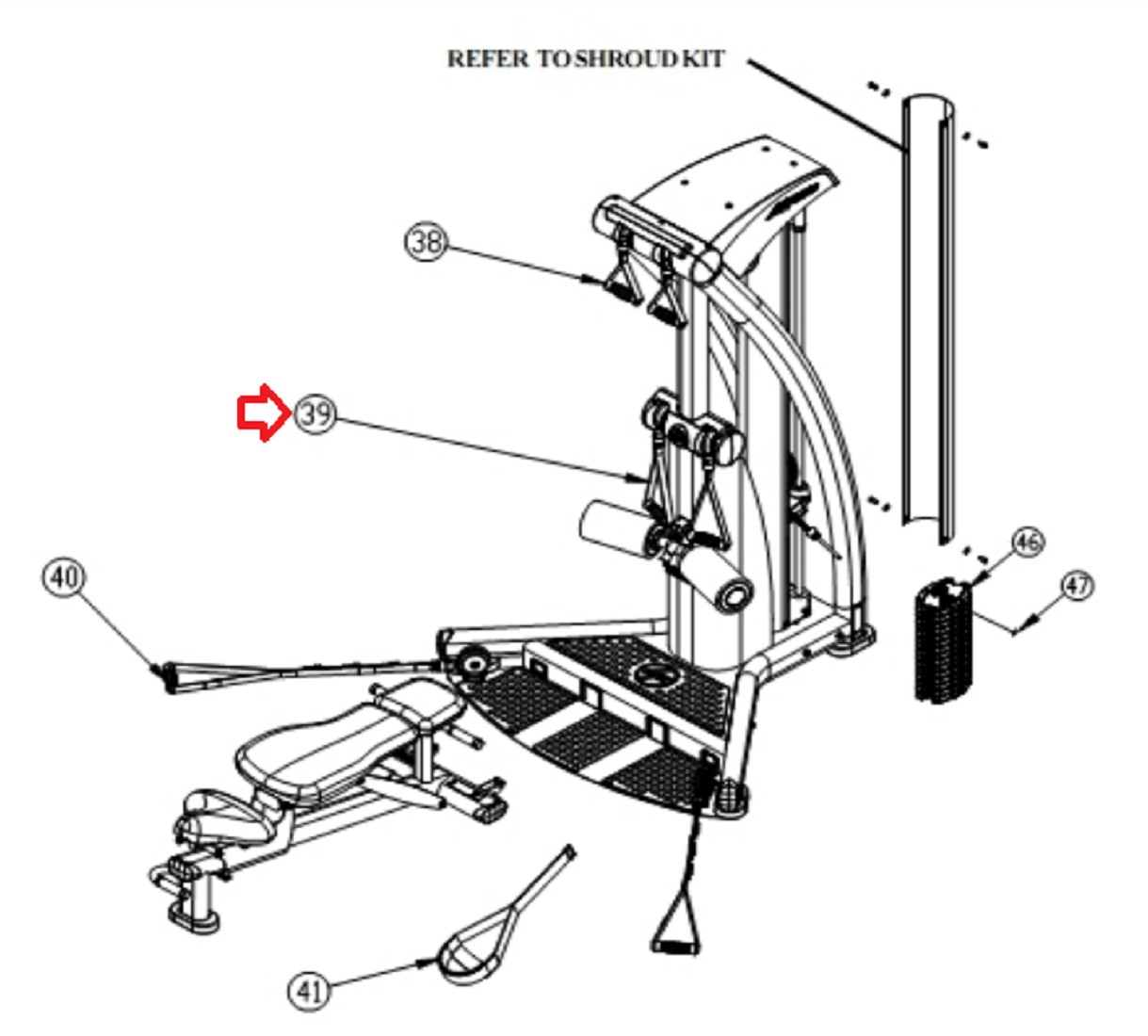 REFER TO SHROUD KIT

38

39

40

46

47

41