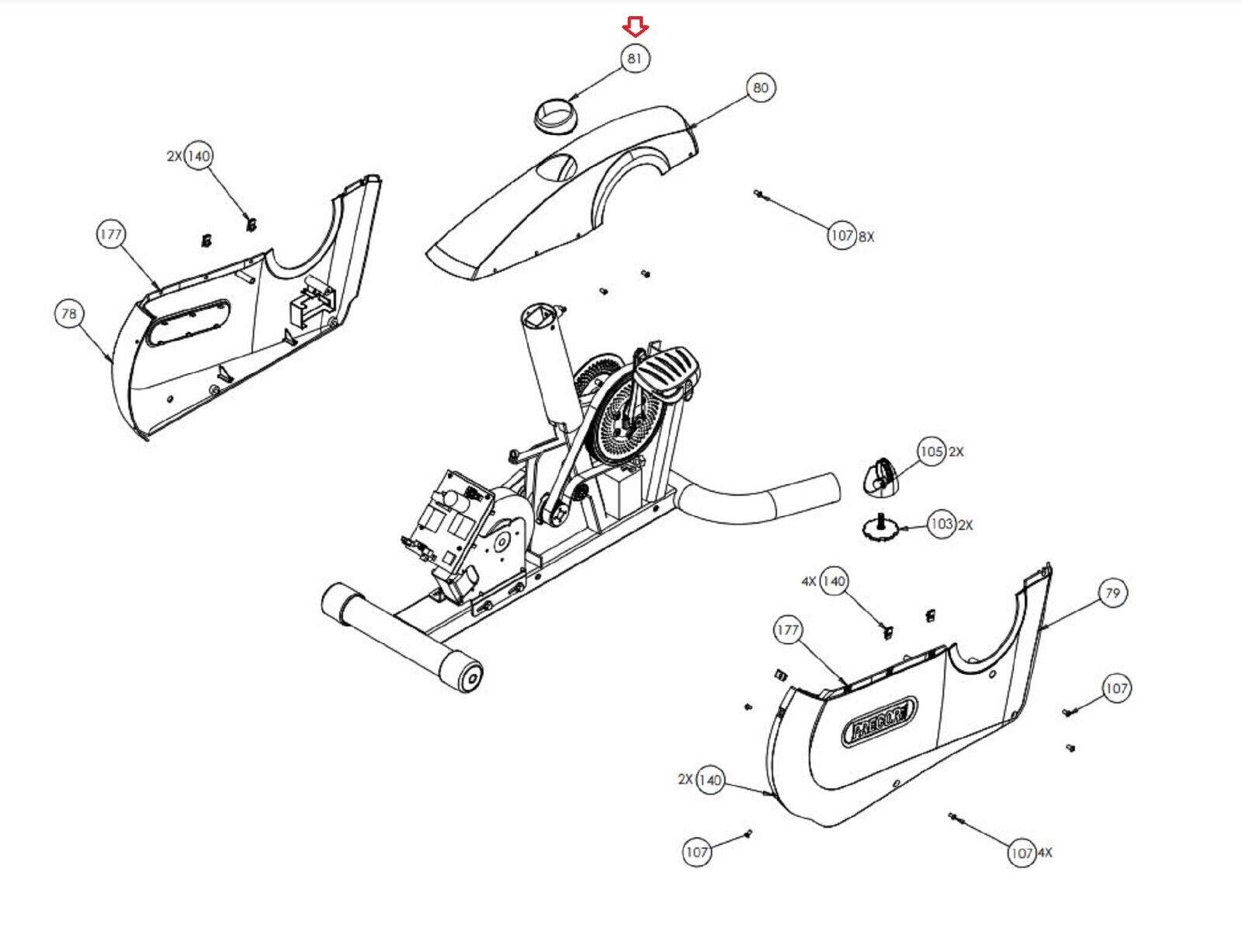 81
80
2X 140
177
78
107 8X
105 2X
103 2X
4X 140
79
177
107
PRECOR
2X 140
107
107 4X