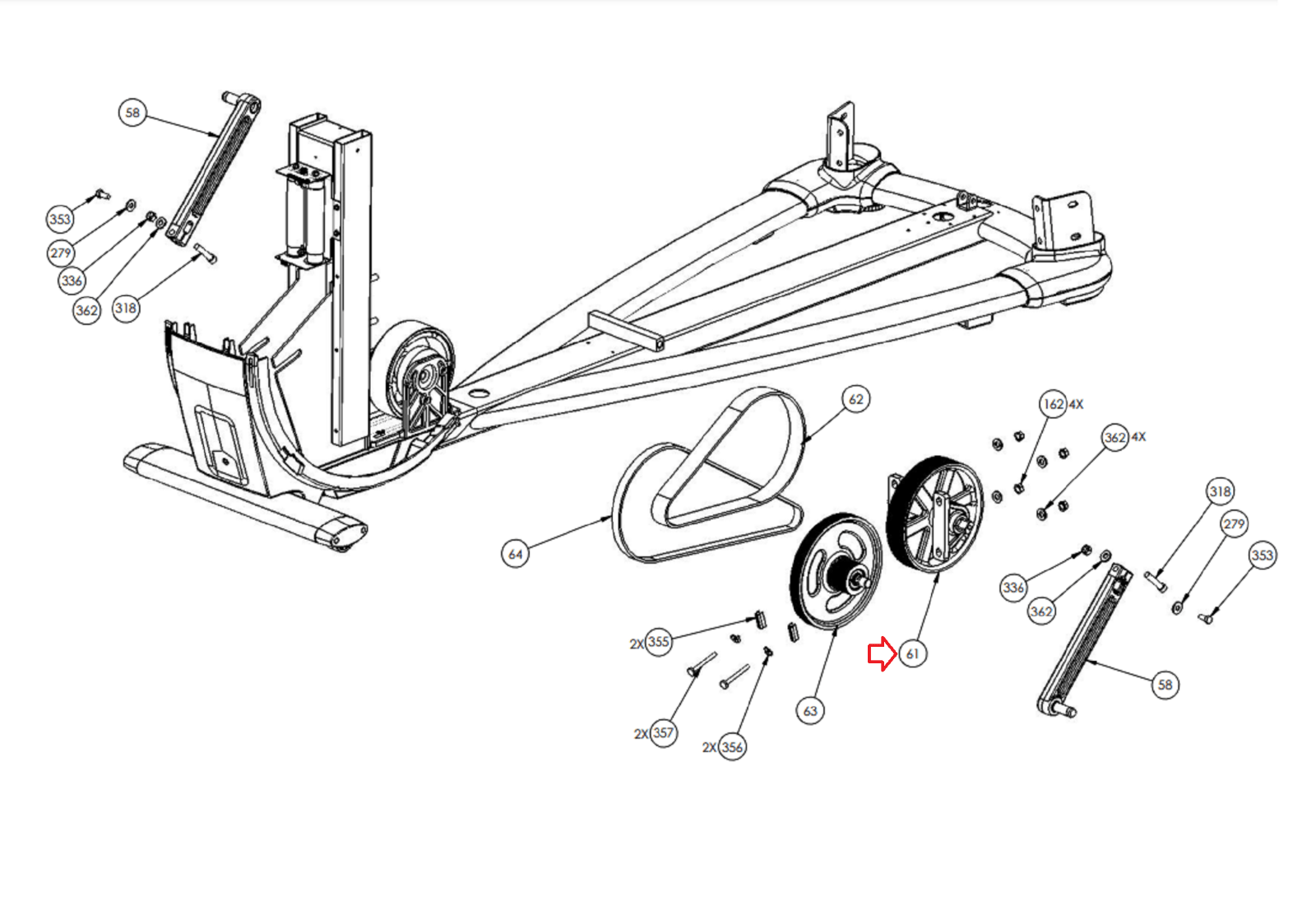 58
353
279
336
362
318
62
162 4X
362 4X
318
279
353
64
336
362
2X 355
61
58
63
2X 357
2X 356