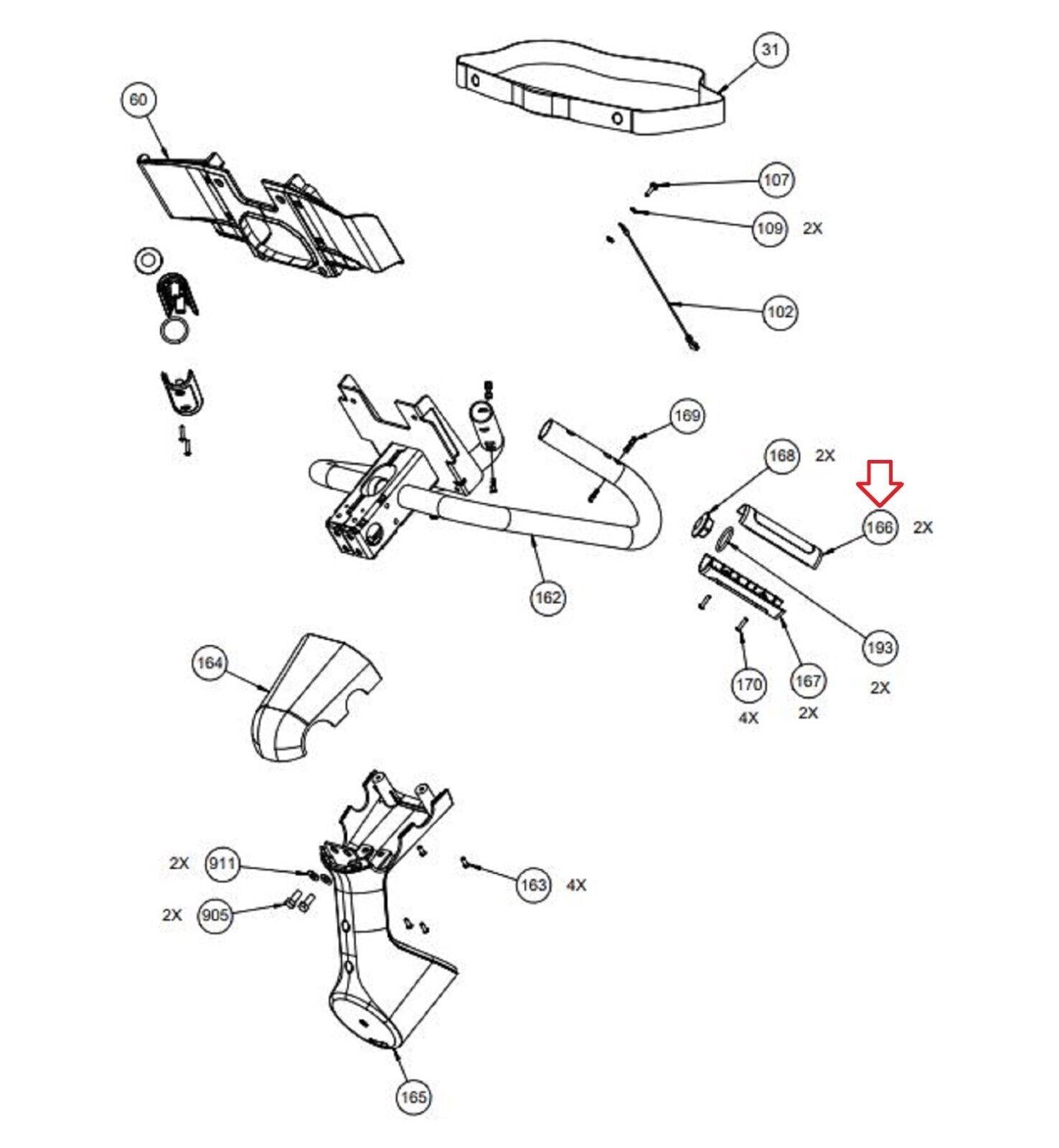 31
60
107
109 2X
102
169
168 2X
166 2X
162
193
2X
164
170
4X
167
2X
2X 911
163 4X
2X 905
165