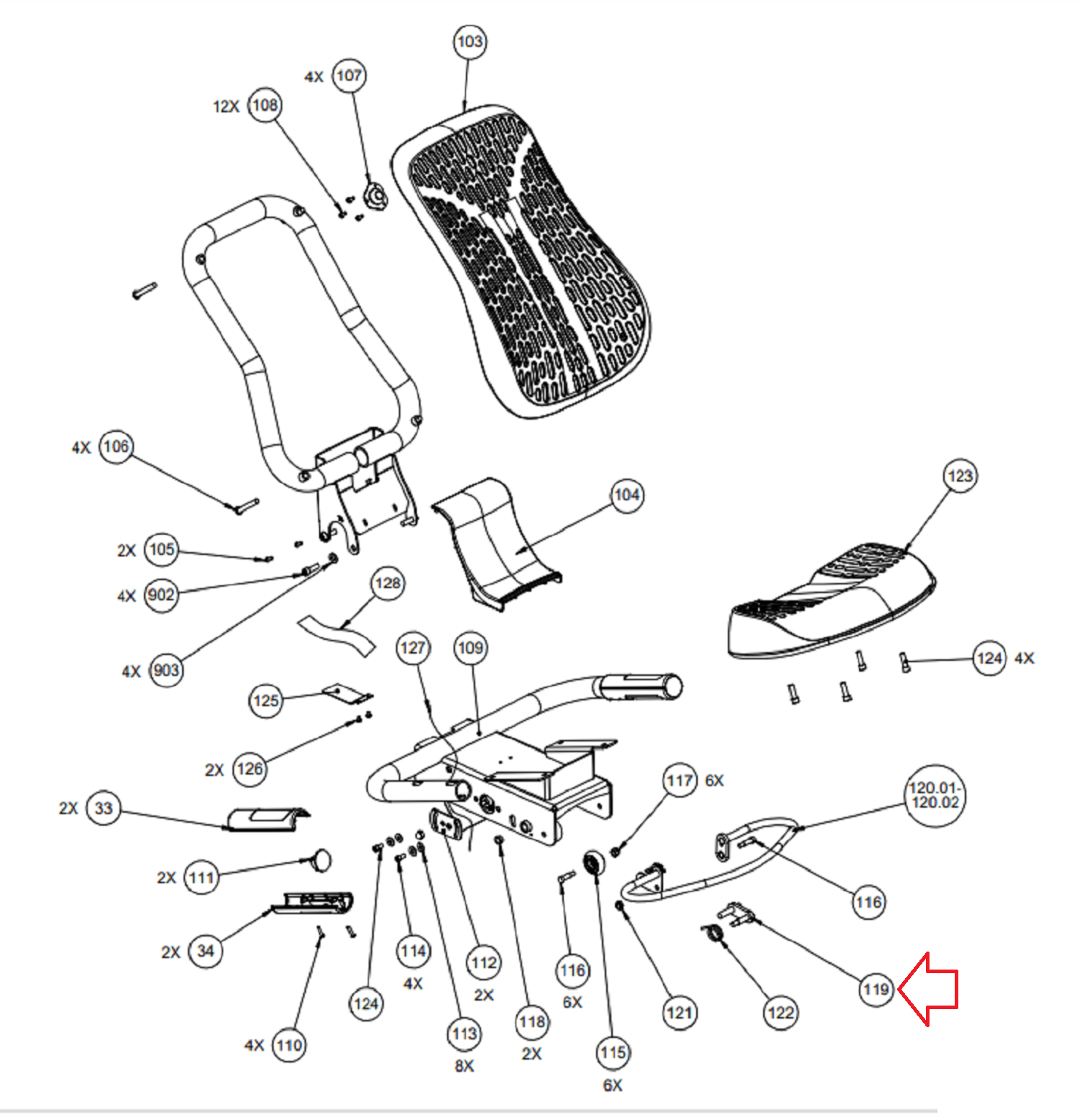 103

4X 107

12X 108

4X 106

104

123

2X 105

4X 902

128

4X 903

127

109

124 4X

125

2X 126

117 6X

120.01-120.02

2X 33

2X 111

116

2X 34

114 4X

112 2X

116 6X

119

124

121

122

4X 110

113 8X

118 2X

115 6X