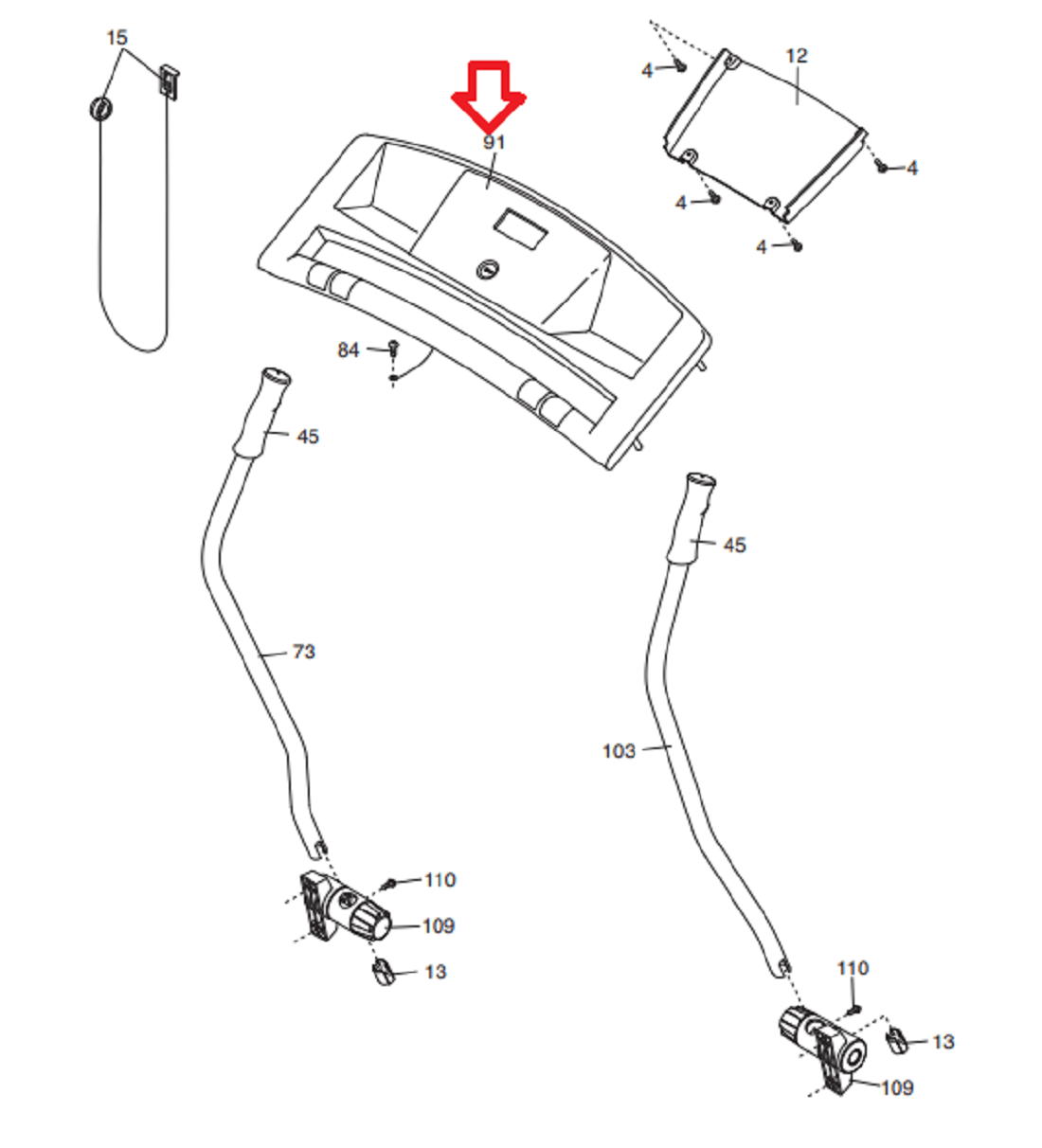 15

91

4

12

4

4

4

84

45

45

73

103

110

109

13

110

13

109