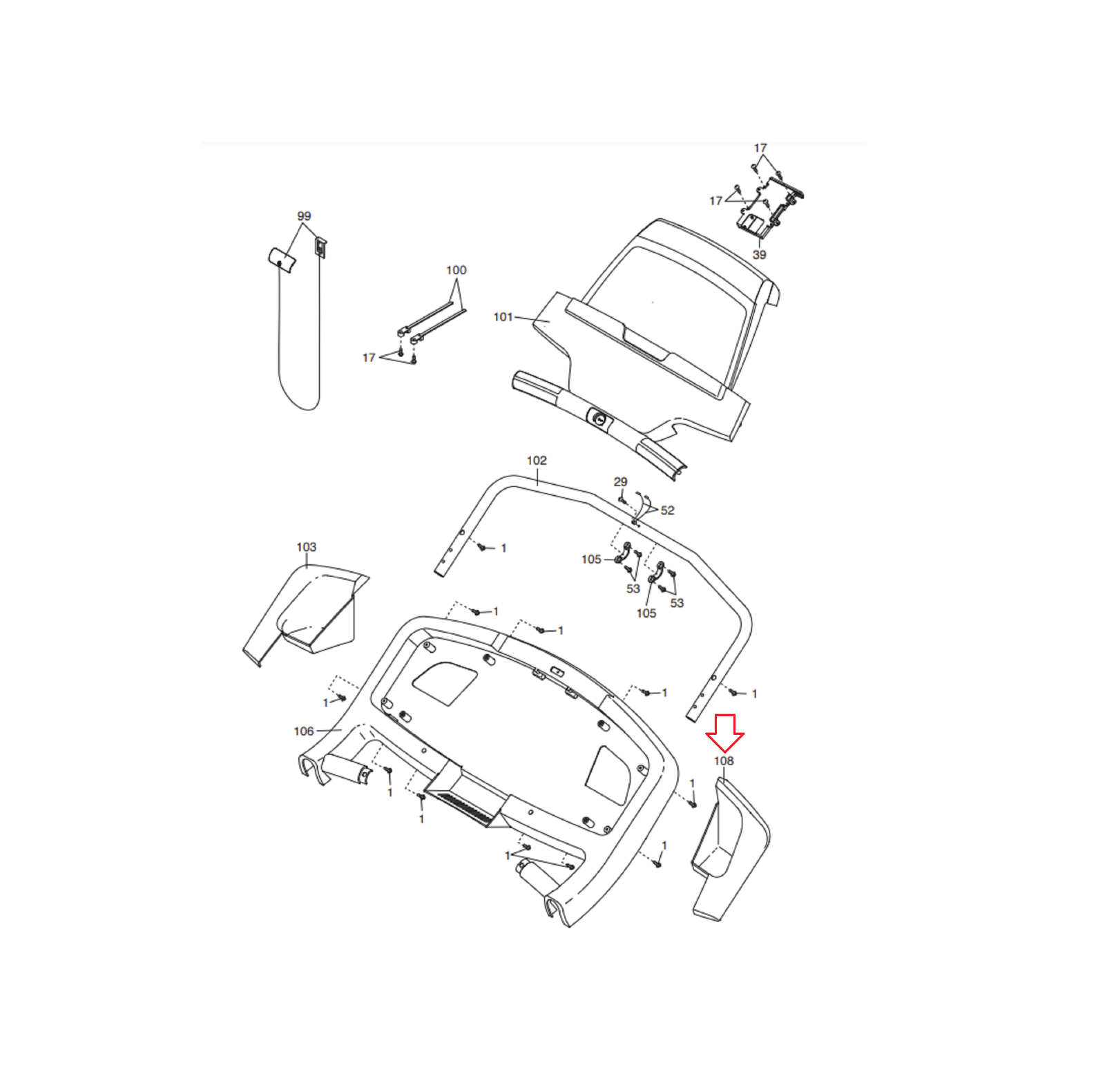 17
17
39
99
100
101
17
102
29
52
103
1
105
53
105
53
1
1
1
1
1
106
108
1
1
1
1
1