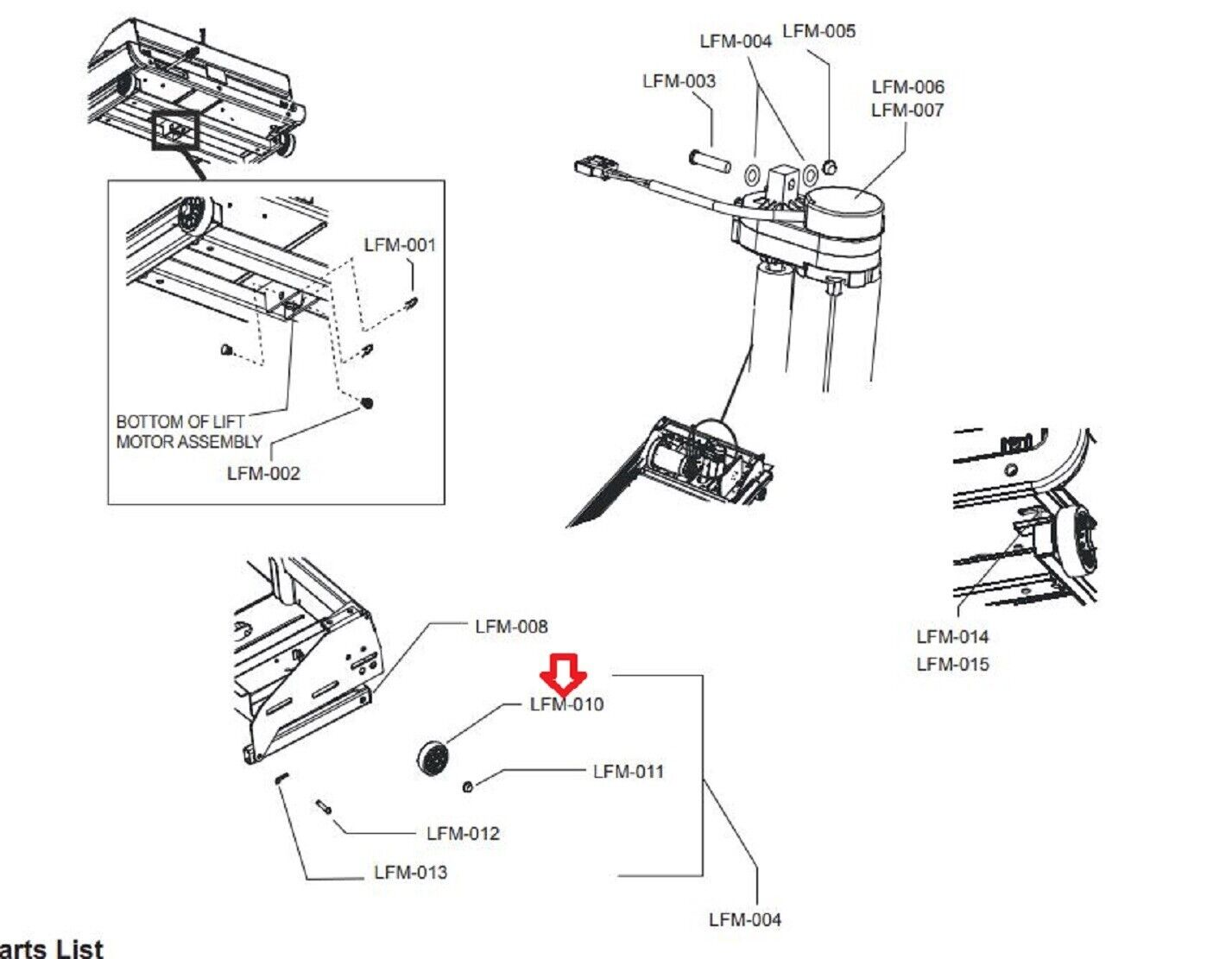 1

LFM-004
LFM-005
LFM-003
LFM-006
LFM-007

LFM-001

BOTTOM OF LIFT MOTOR ASSEMBLY
LFM-002

LFM-008
LFM-010
LFM-011
LFM-012
LFM-013
LFM-004

LFM-014
LFM-015

arts List