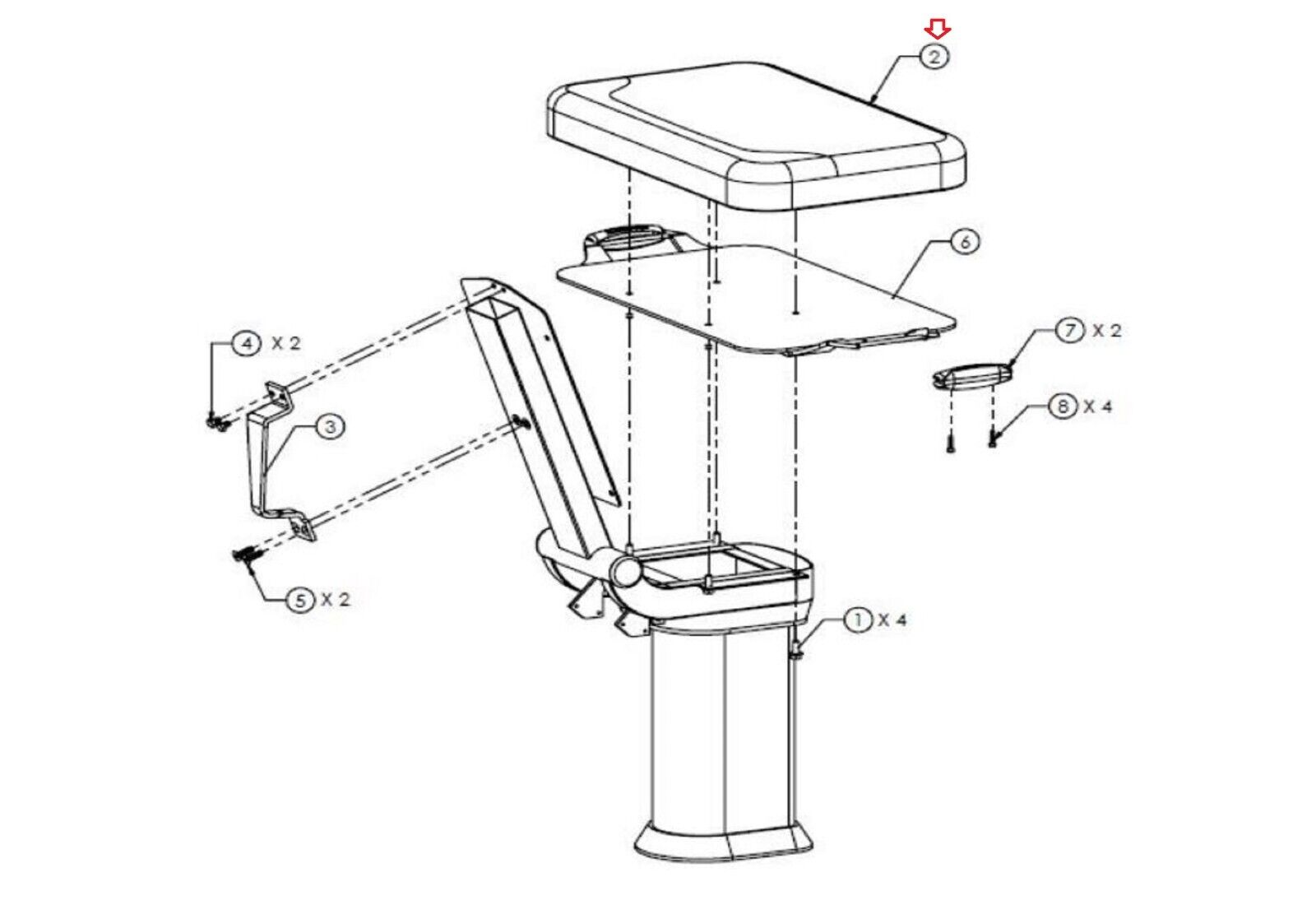 2

6

4 X 2

7 X 2

3

8 X 4

5 X 2

1 X 4