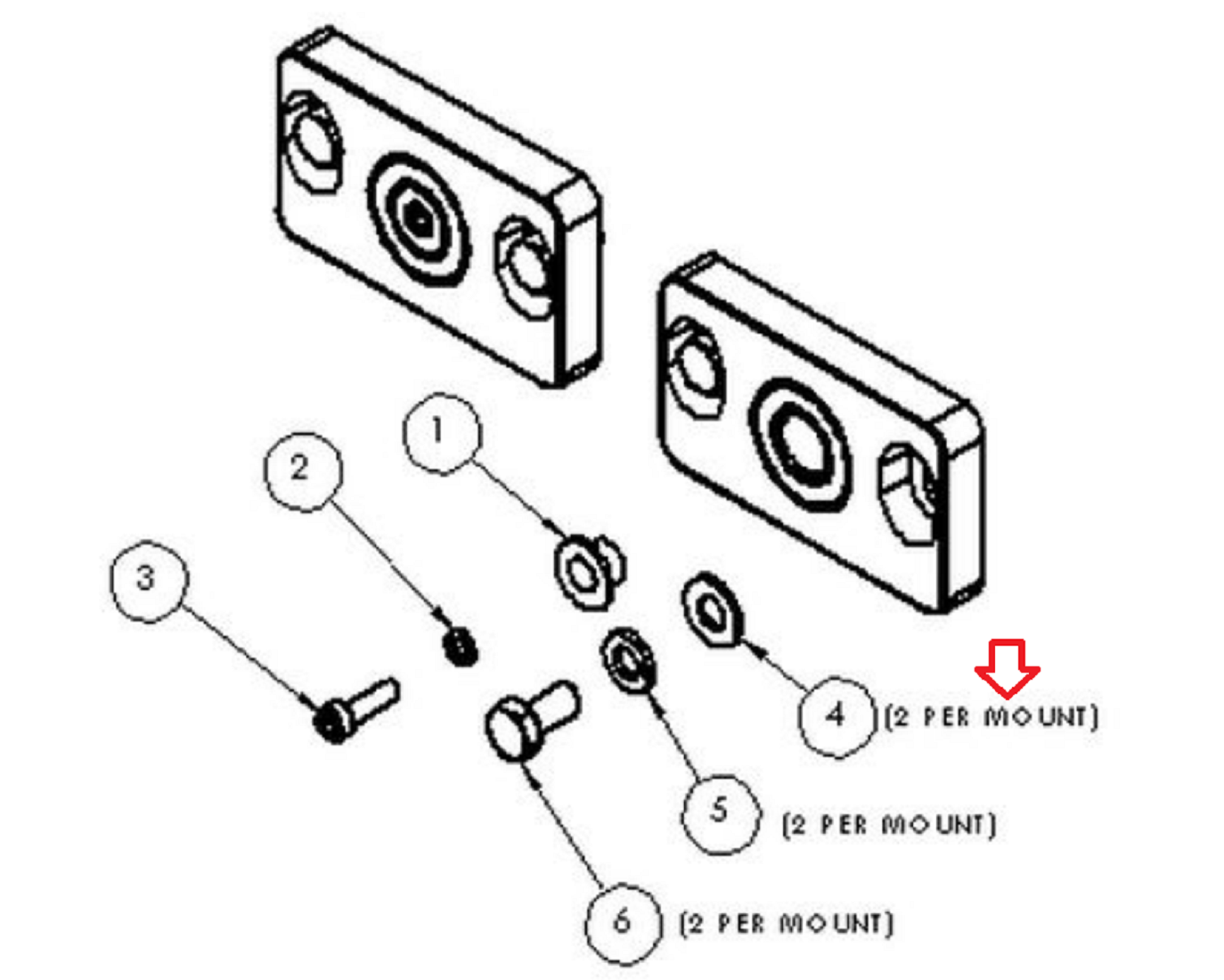 1
2
3
4 (2 PER MOUNT)
5 (2 PER MOUNT)
6 (2 PER MOUNT)