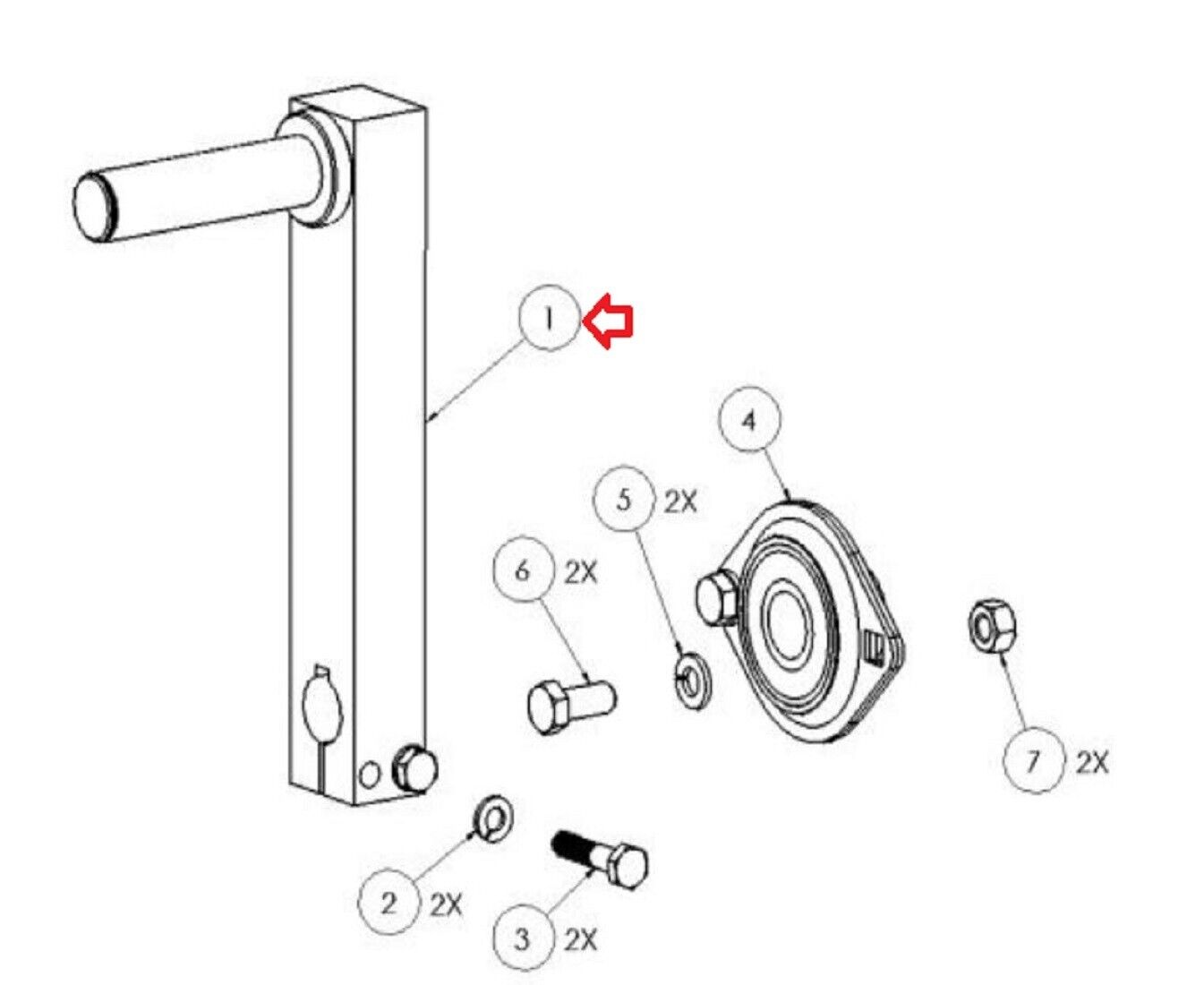 1

4

5 2X

6 2X

7 2X

2 2X

3 2X