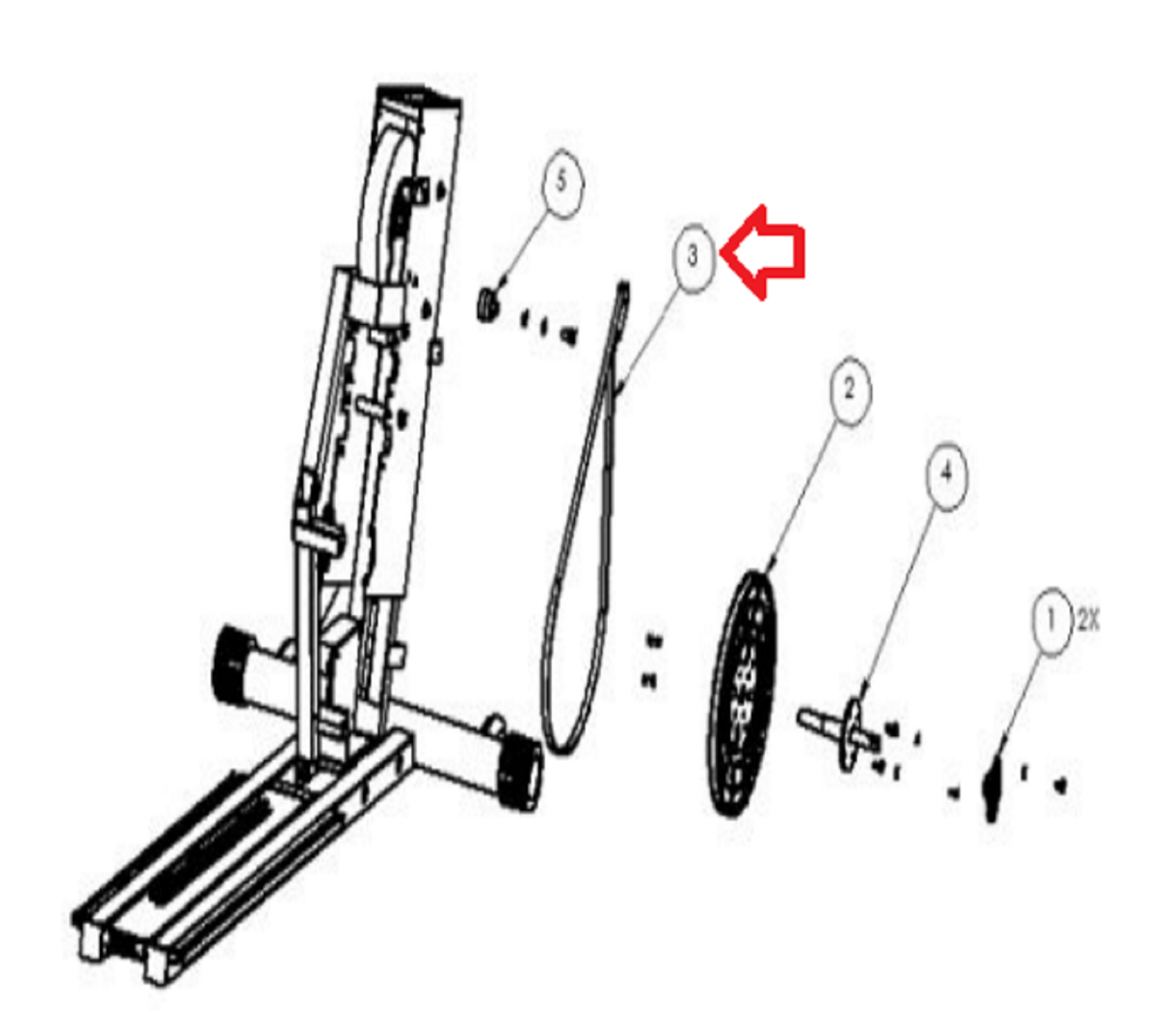 5
3
2
4
1 2X