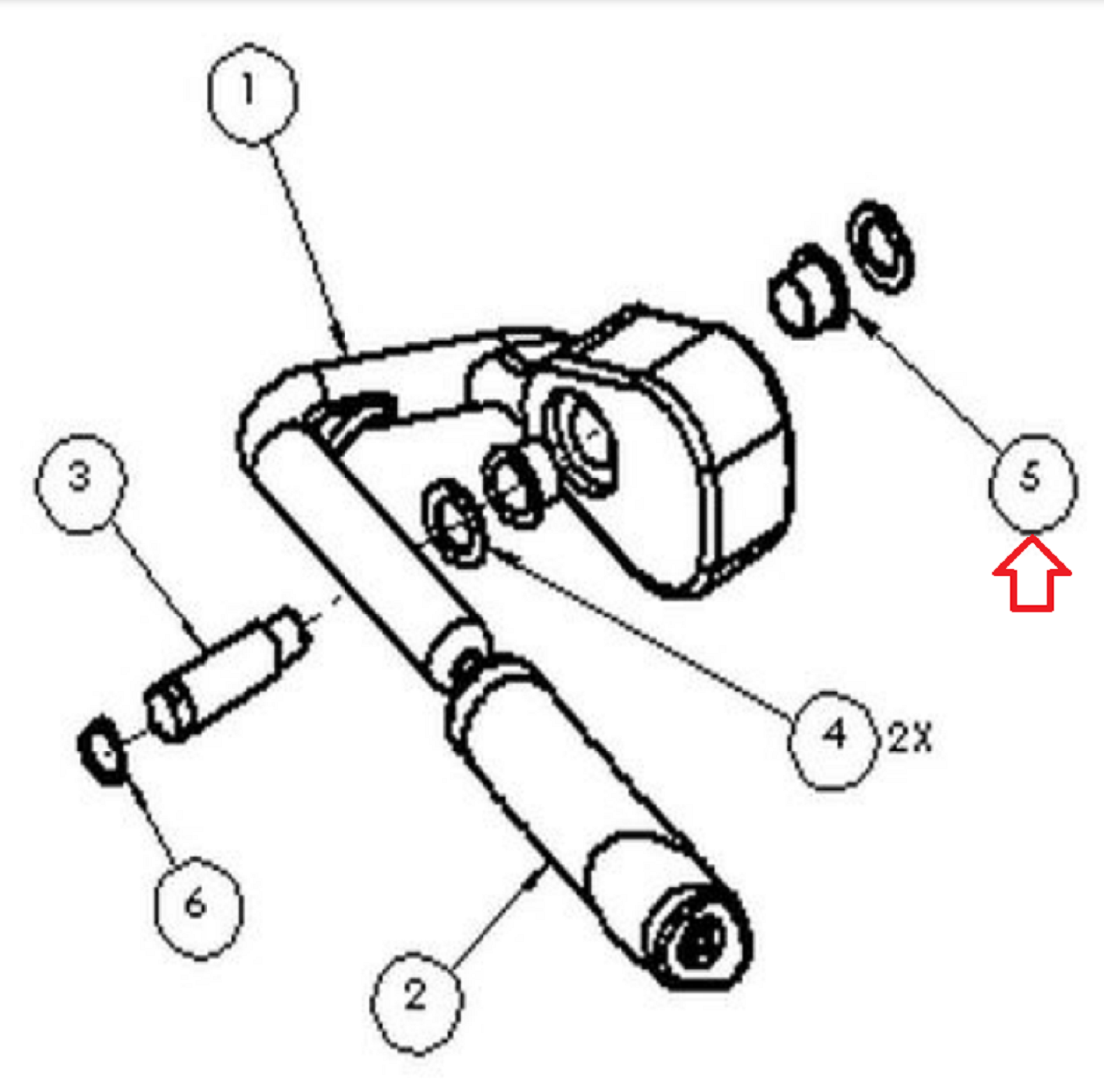 1
5
3
4 2X
6
2